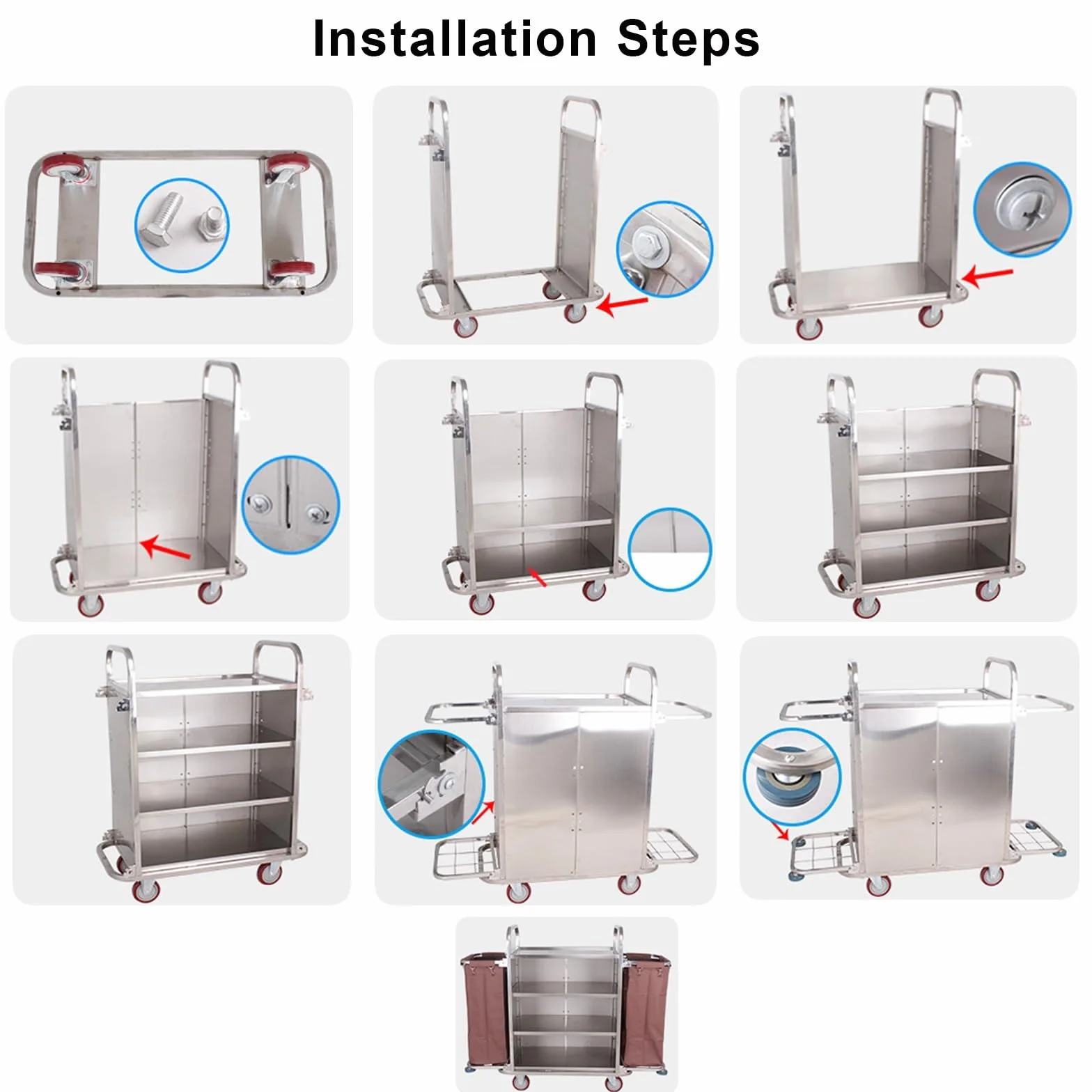 Installation Steps