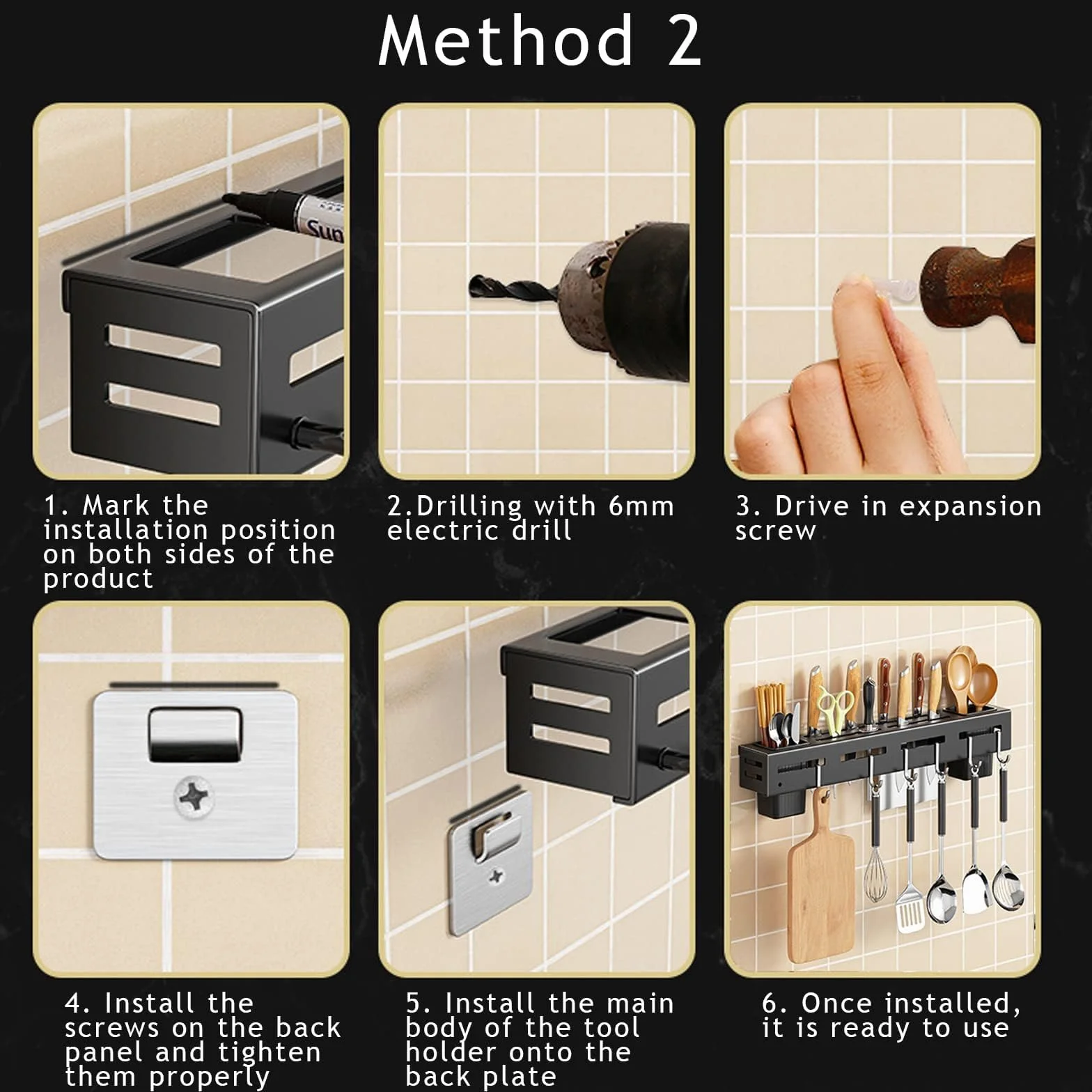 Method 2

Sun

1. Mark the installation position on both sides of the product

2.Drilling with 6mm electric drill

3. Drive in expansion screw

4. Install the screws on the back panel and tighten them properly

5. Install the main body of the tool holder onto the back plate

6. Once installed, it is ready to use