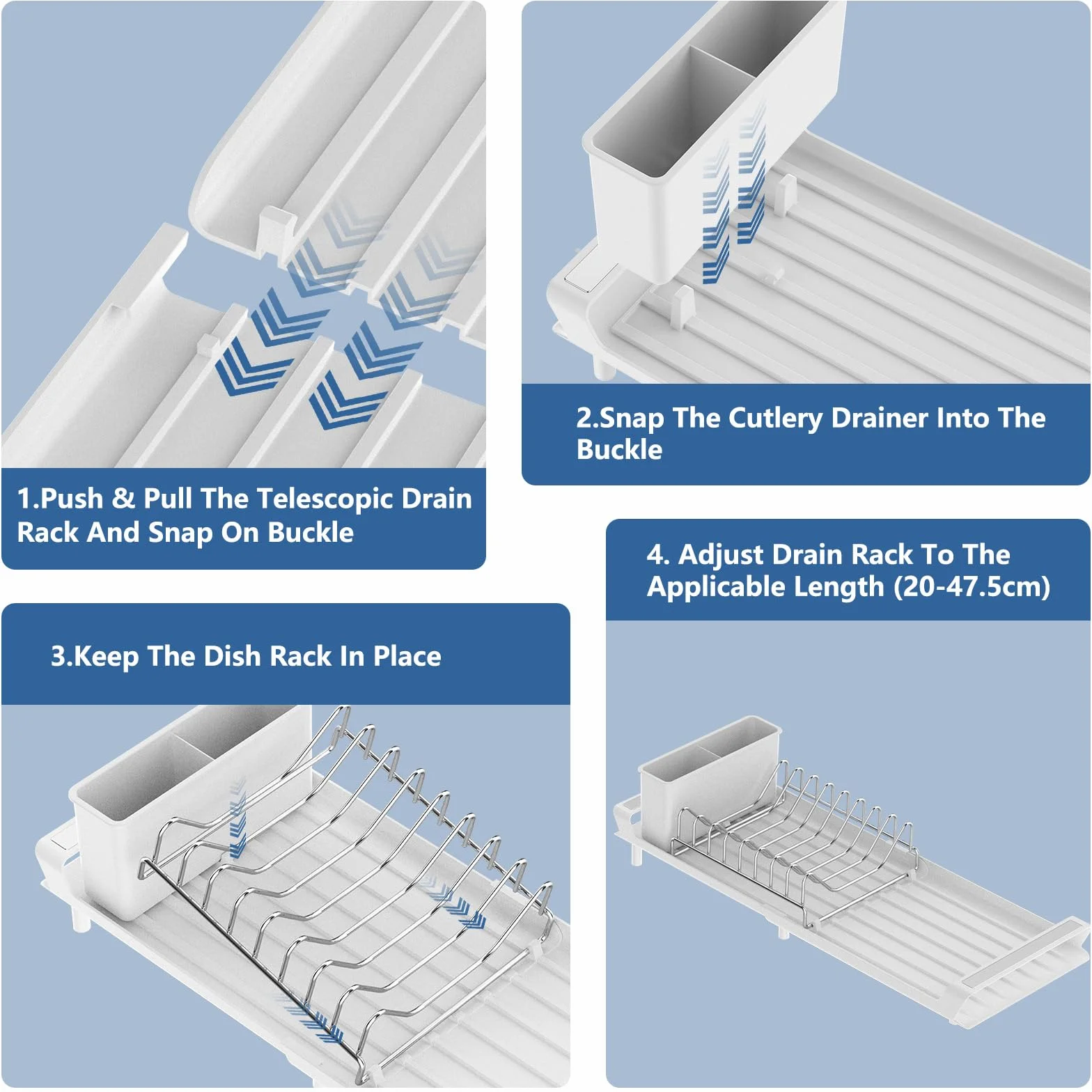 1.Push & Pull The Telescopic Drain Rack And Snap On Buckle

2.Snap The Cutlery Drainer Into The Buckle

3.Keep The Dish Rack In Place

4. Adjust Drain Rack To The Applicable Length (20-47.5cm)