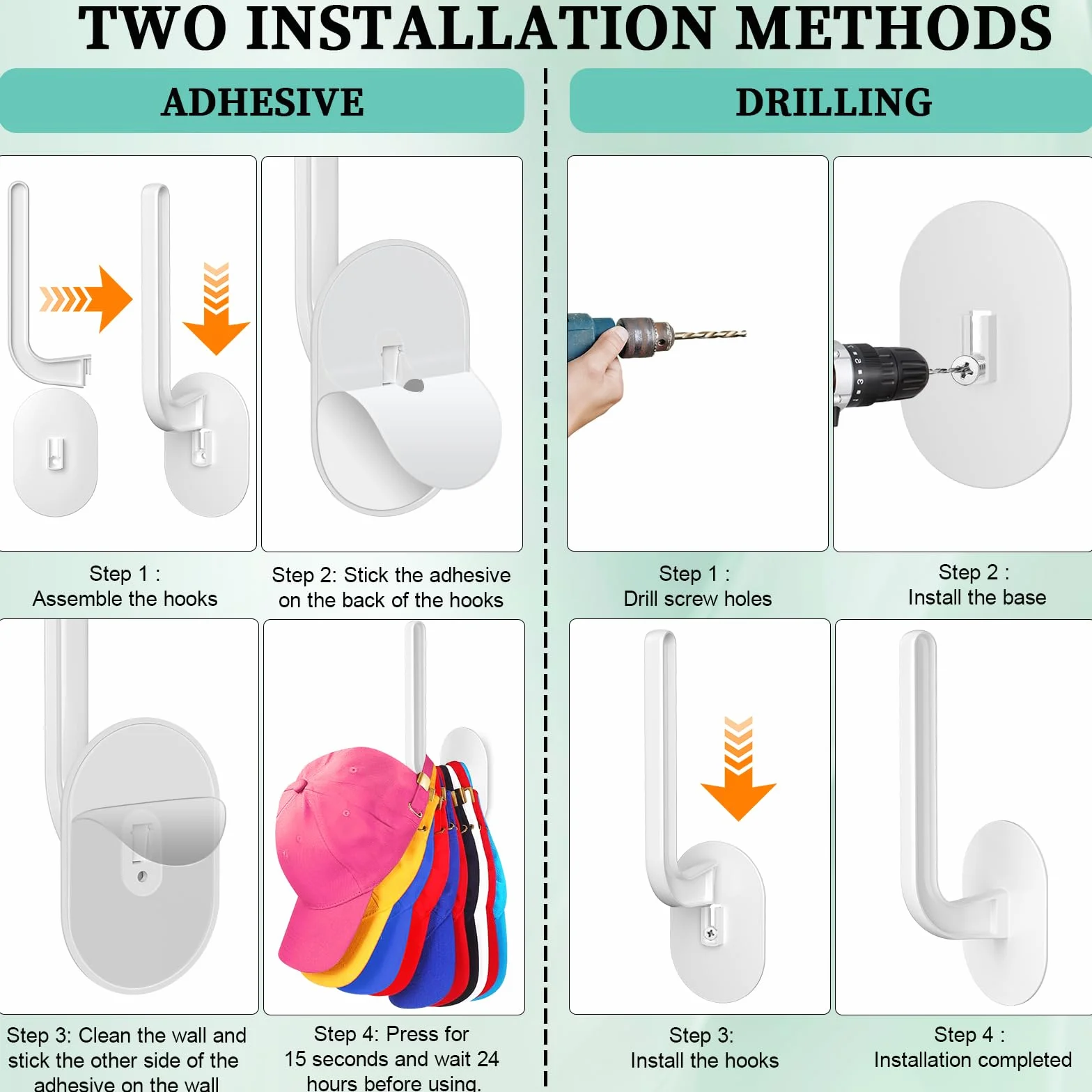 TWO INSTALLATION METHODS

ADHESIVE

Step 1 :
Assemble the hooks

Step 2: Stick the adhesive on the back of the hooks

Step 3: Clean the wall and stick the other side of the adhesive on the wall

Step 4: Press for 15 seconds and wait 24 hours before using.

DRILLING

Step 1 :
Drill screw holes

Step 2 :
Install the base

Step 3:
Install the hooks

Step 4 :
Installation completed