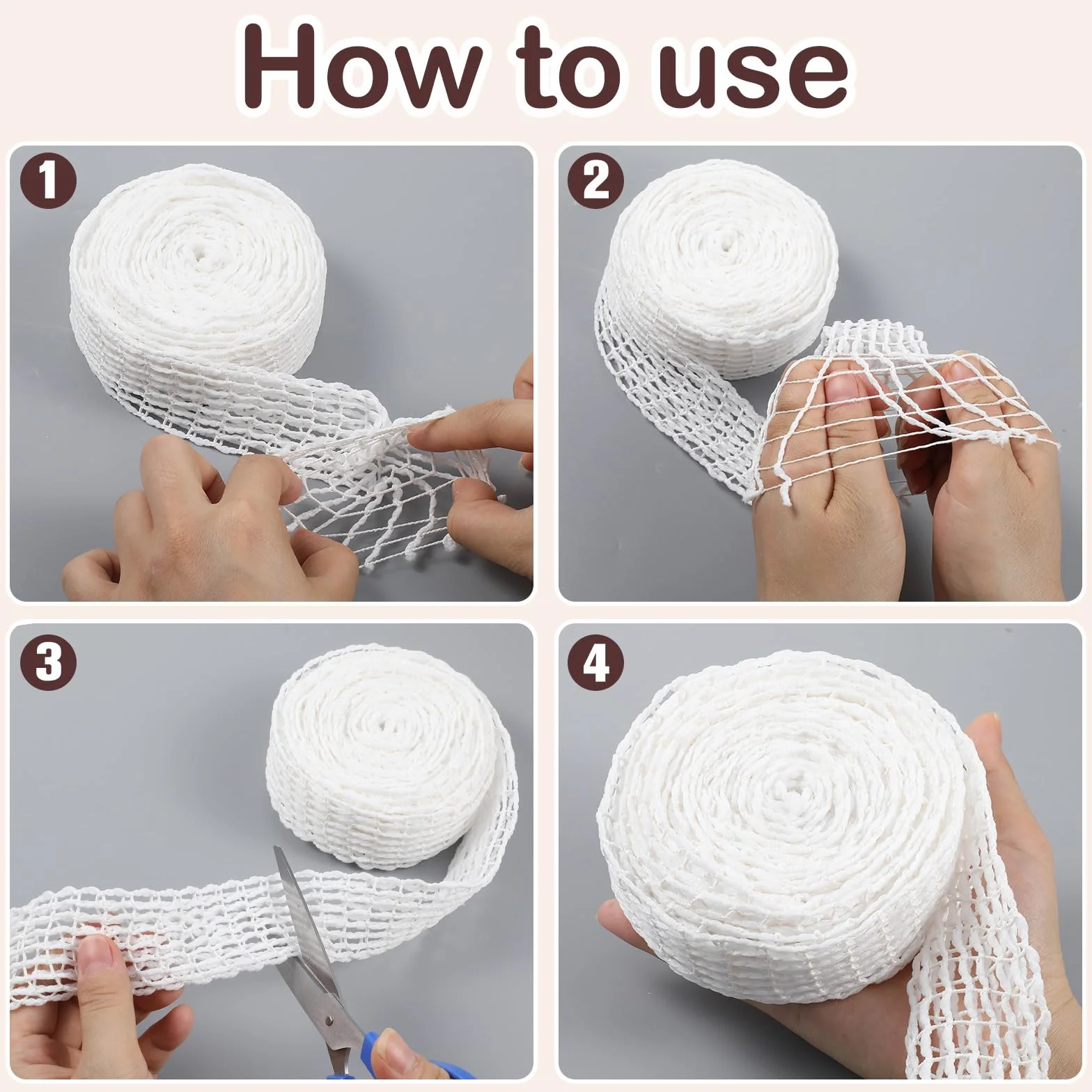 How to use

1

2

3

4