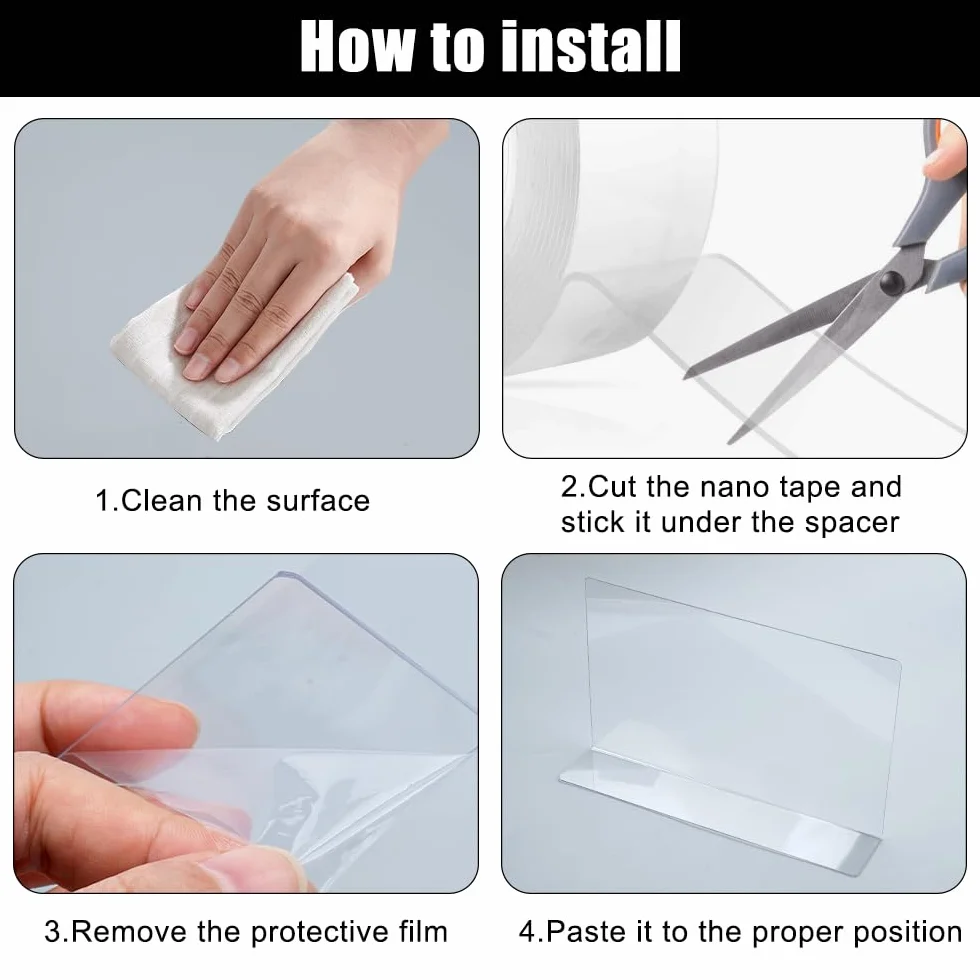 How to install

1.Clean the surface

2.Cut the nano tape and stick it under the spacer

3.Remove the protective film

4.Paste it to the proper position