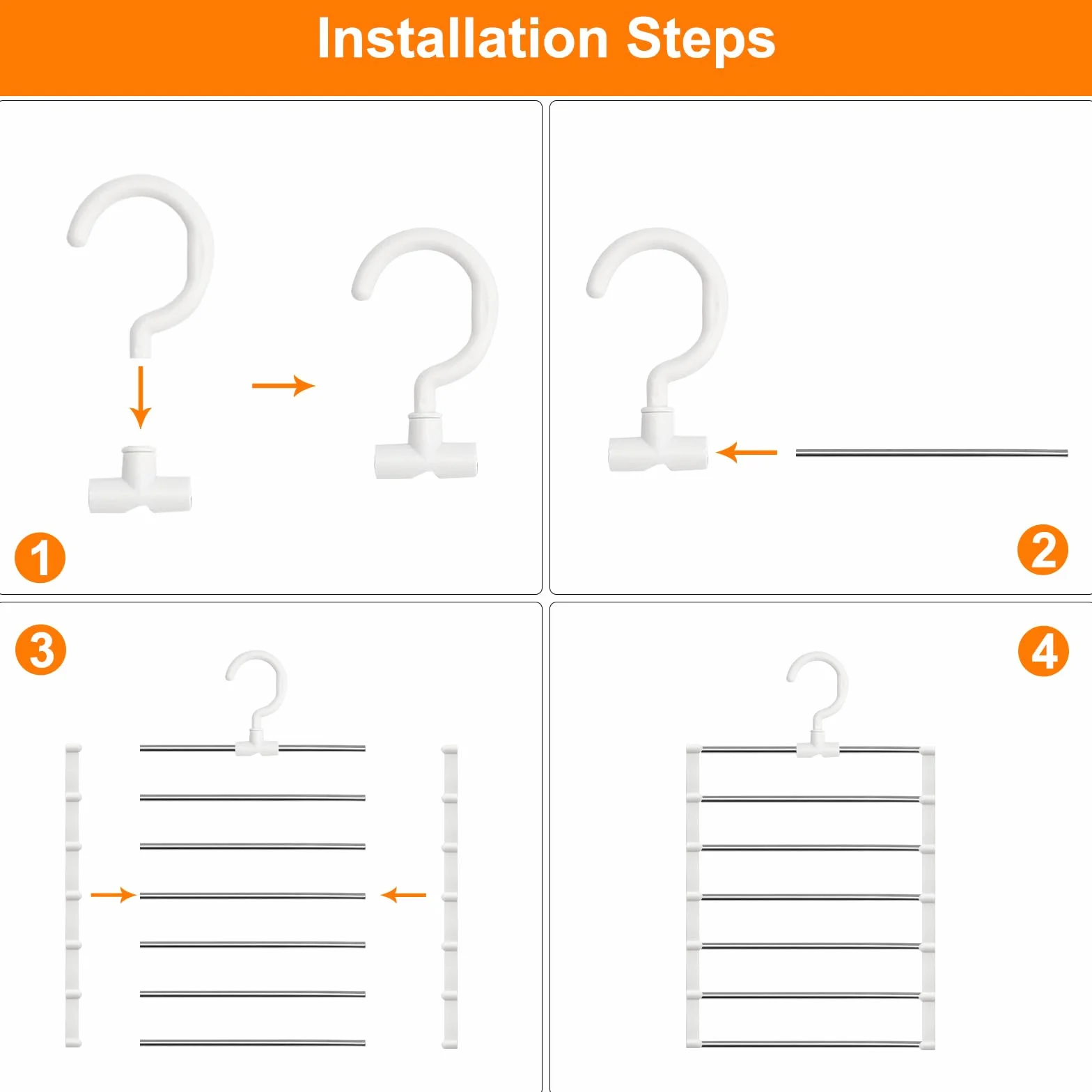 Installation Steps

1

2

3

4