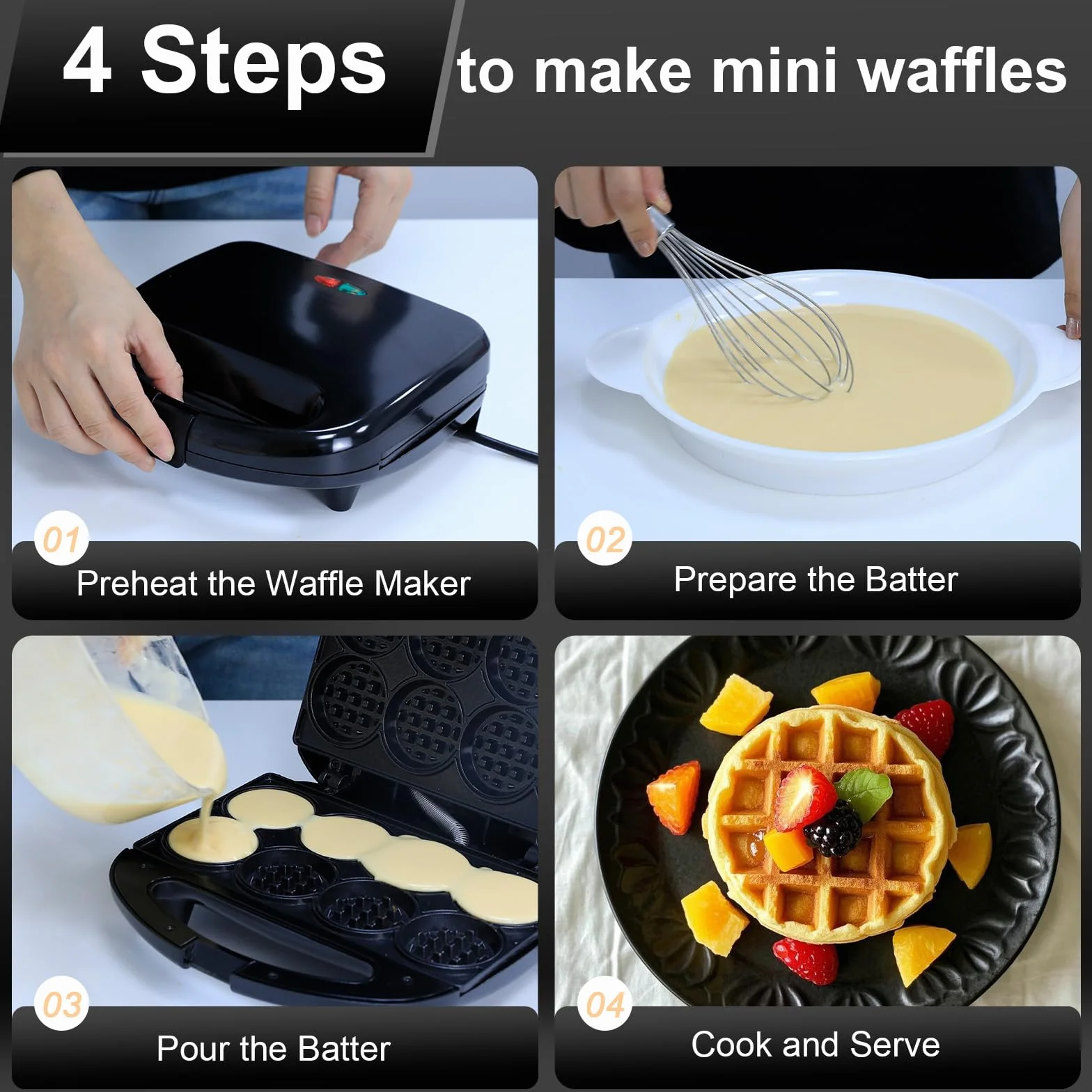 4 Steps to make mini waffles

01
Preheat the Waffle Maker

02
Prepare the Batter

03
Pour the Batter

04
Cook and Serve