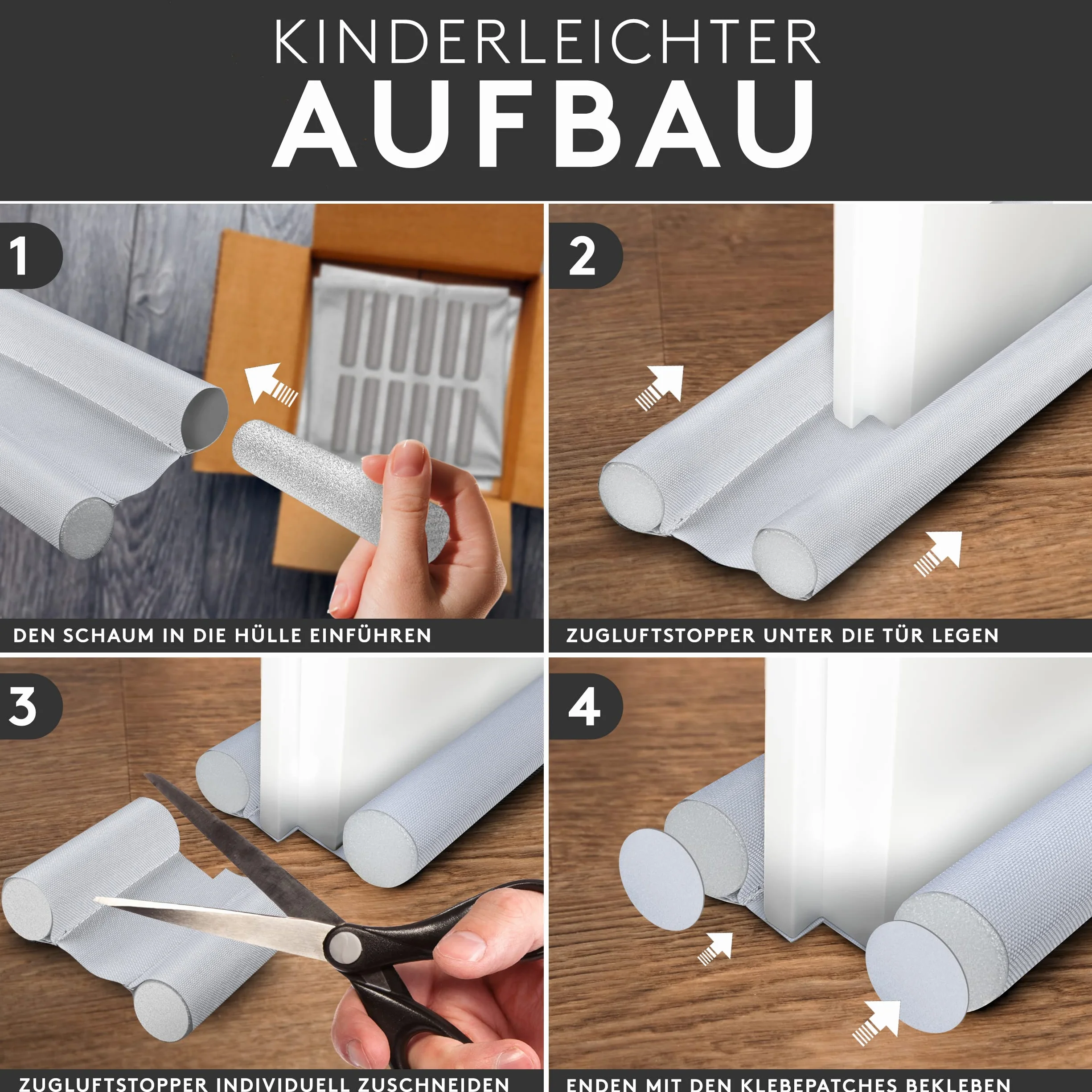 KINDERLEICHTER
AUFBAU

1

DEN SCHAUM IN DIE HÜLLE EINFÜHREN

2

ZUGLUFTSTOPPER UNTER DIE TÜR LEGEN

3

ZUGLUFTSTOPPER INDIVIDUELL ZUSCHNEIDEN

4

ENDEN MIT DEN KLEBEPATCHES BEKLEBEN