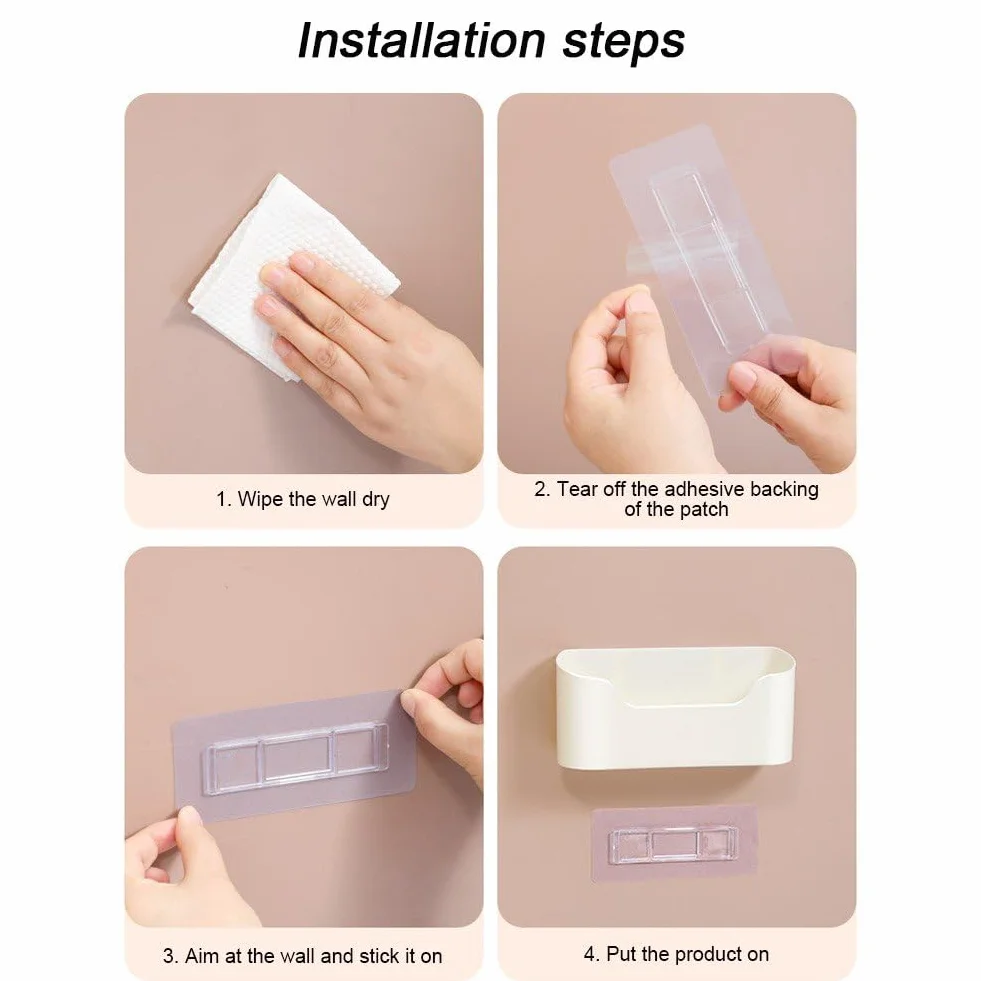 Installation steps

1. Wipe the wall dry

2. Tear off the adhesive backing of the patch

3. Aim at the wall and stick it on

4. Put the product on