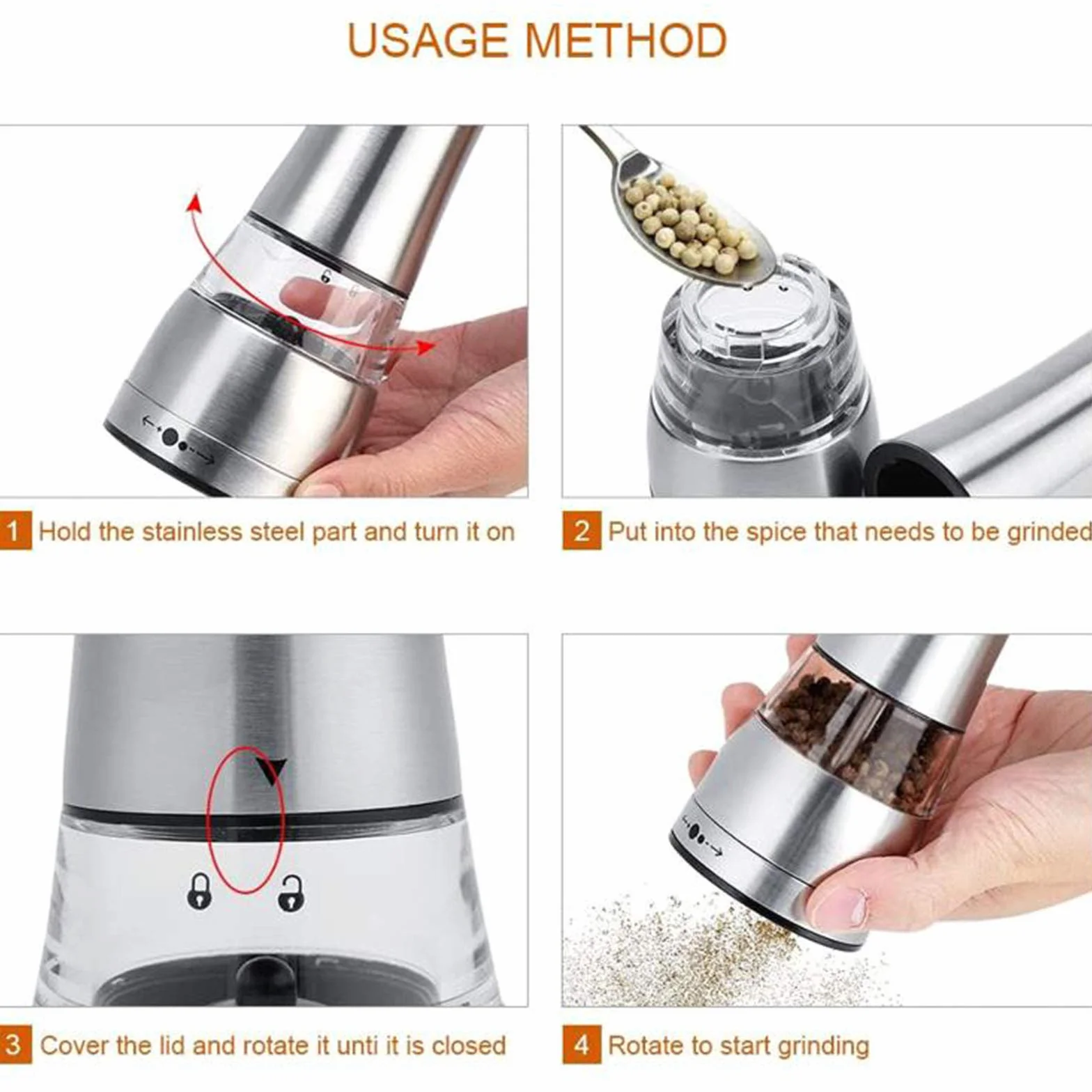 USAGE METHOD

1 Hold the stainless steel part and turn it on

2 Put into the spice that needs to be grinded

3 Cover the lid and rotate it unti it is closed

4 Rotate to start grinding