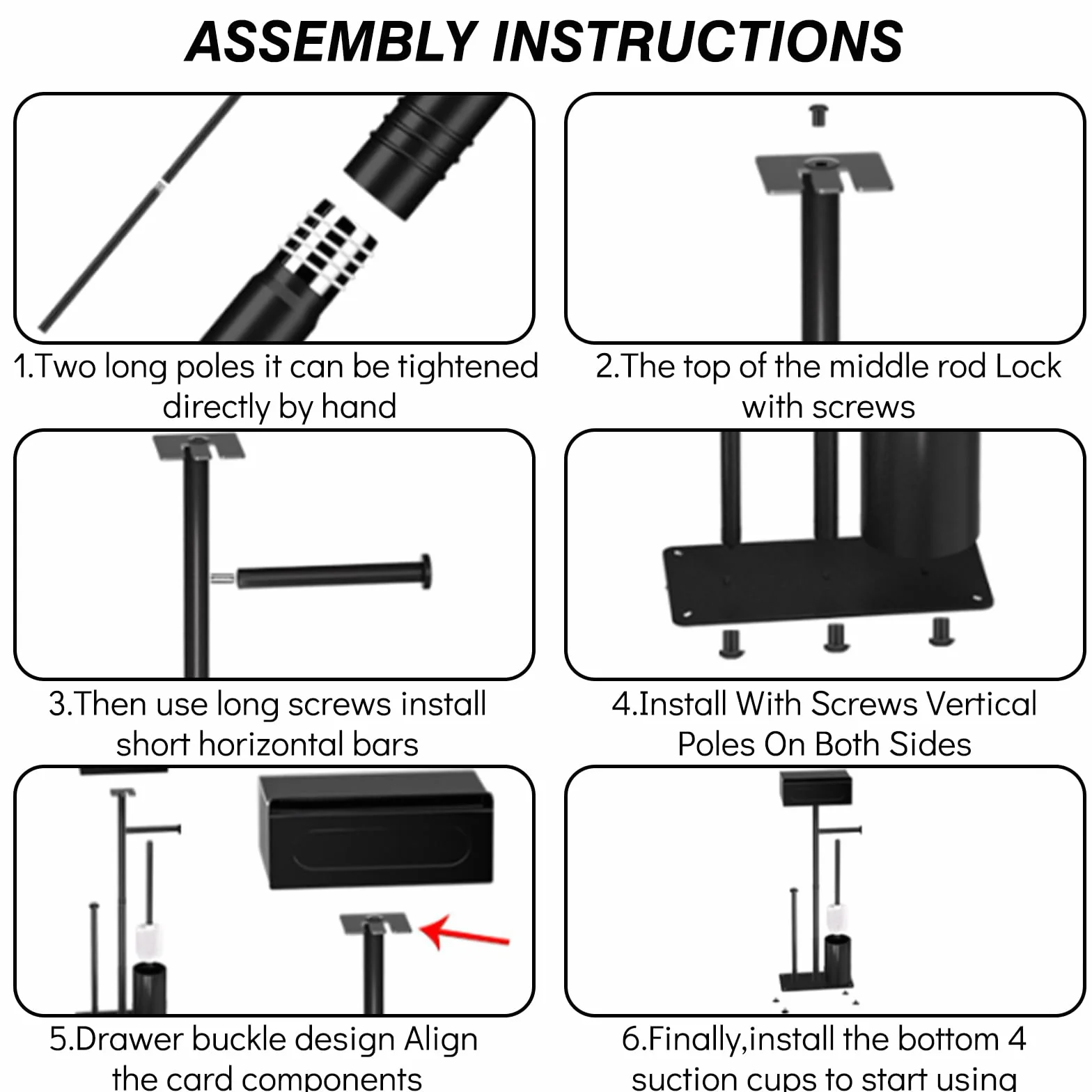 ASSEMBLY INSTRUCTIONS

1.Two long poles it can be tightened directly by hand

2.The top of the middle rod Lock with screws

3.Then use long screws install short horizontal bars

4.Install With Screws Vertical Poles On Both Sides

5.Drawer buckle design Align the card components

6.Finally,install the bottom 4 suction cups to start using