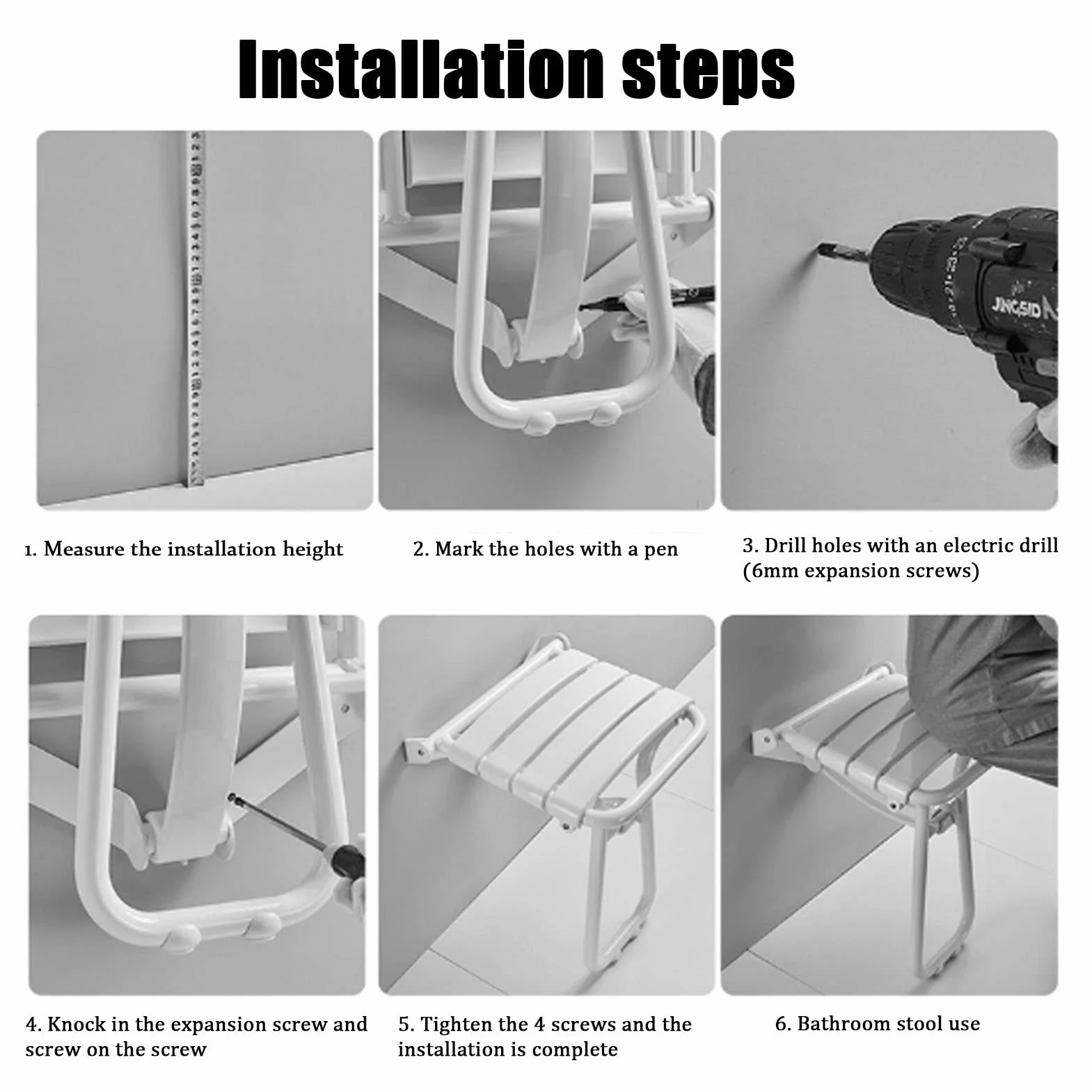 Installation steps

JINGSID

1. Measure the installation height

2. Mark the holes with a pen

3. Drill holes with an electric drill (6mm expansion screws)

4. Knock in the expansion screw and screw on the screw

5. Tighten the 4 screws and the installation is complete

6. Bathroom stool use