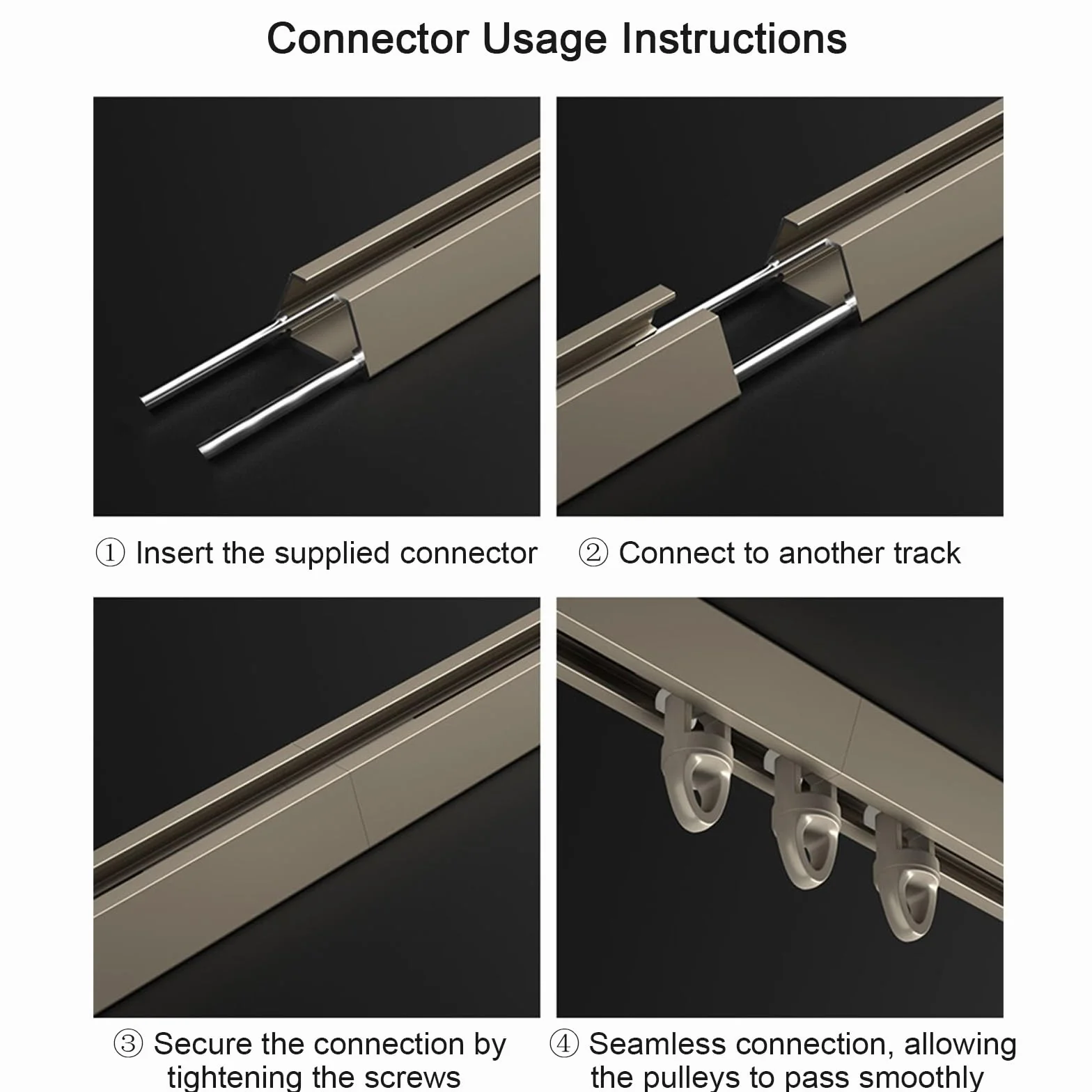 Connector Usage Instructions

① Insert the supplied connector

② Connect to another track

③ Secure the connection by tightening the screws

④ Seamless connection, allowing the pulleys to pass smoothly