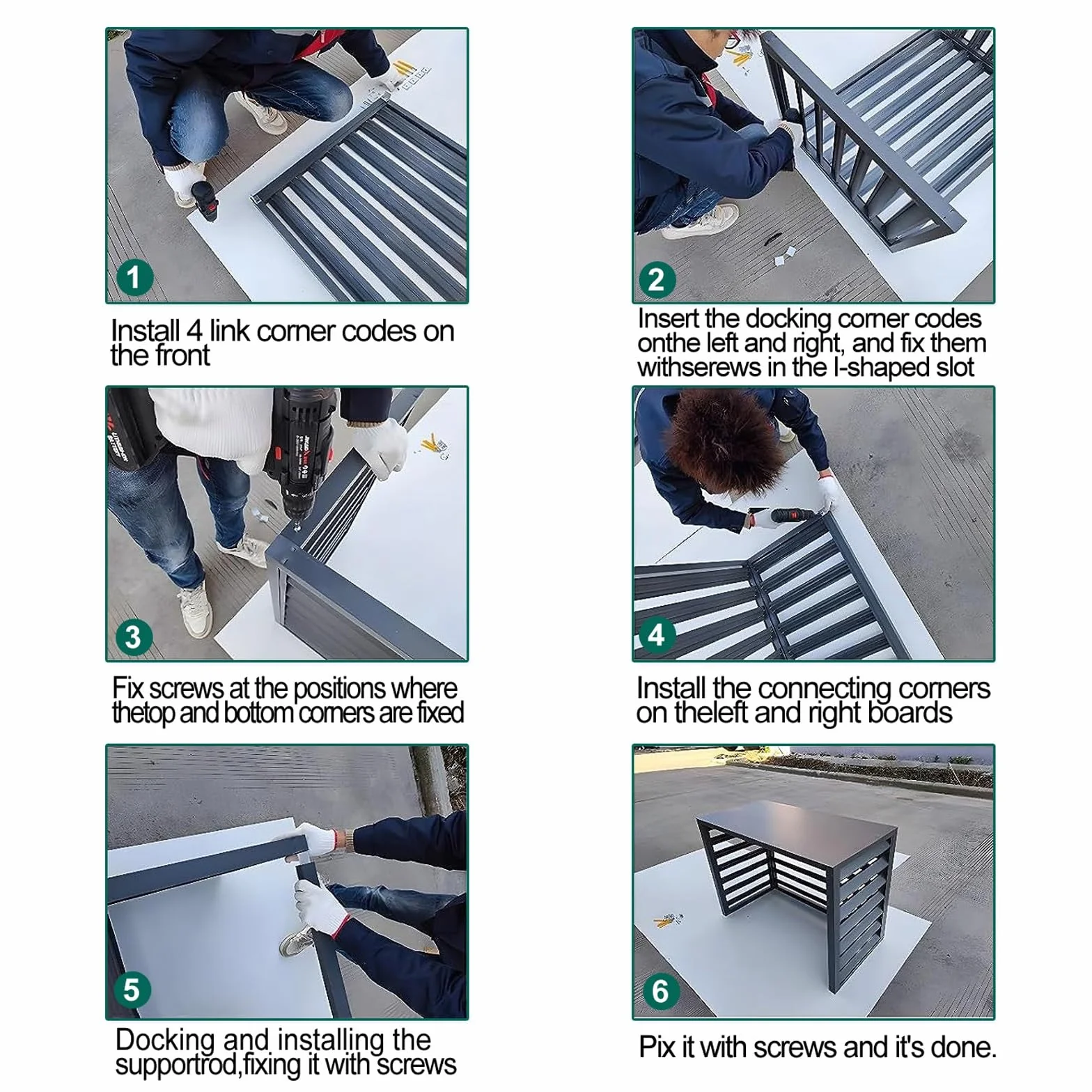 1

Install 4 link corner codes on the front

2

Insert the docking corner codes onthe left and right, and fix them withserews in the l-shaped slot

3

Fix screws at the positions where thetop and bottom corners are fixed

4

Install the connecting corners on theleft and right boards

5

Docking and installing the supportrod,fixing it with screws

6

Pix it with screws and it's done.