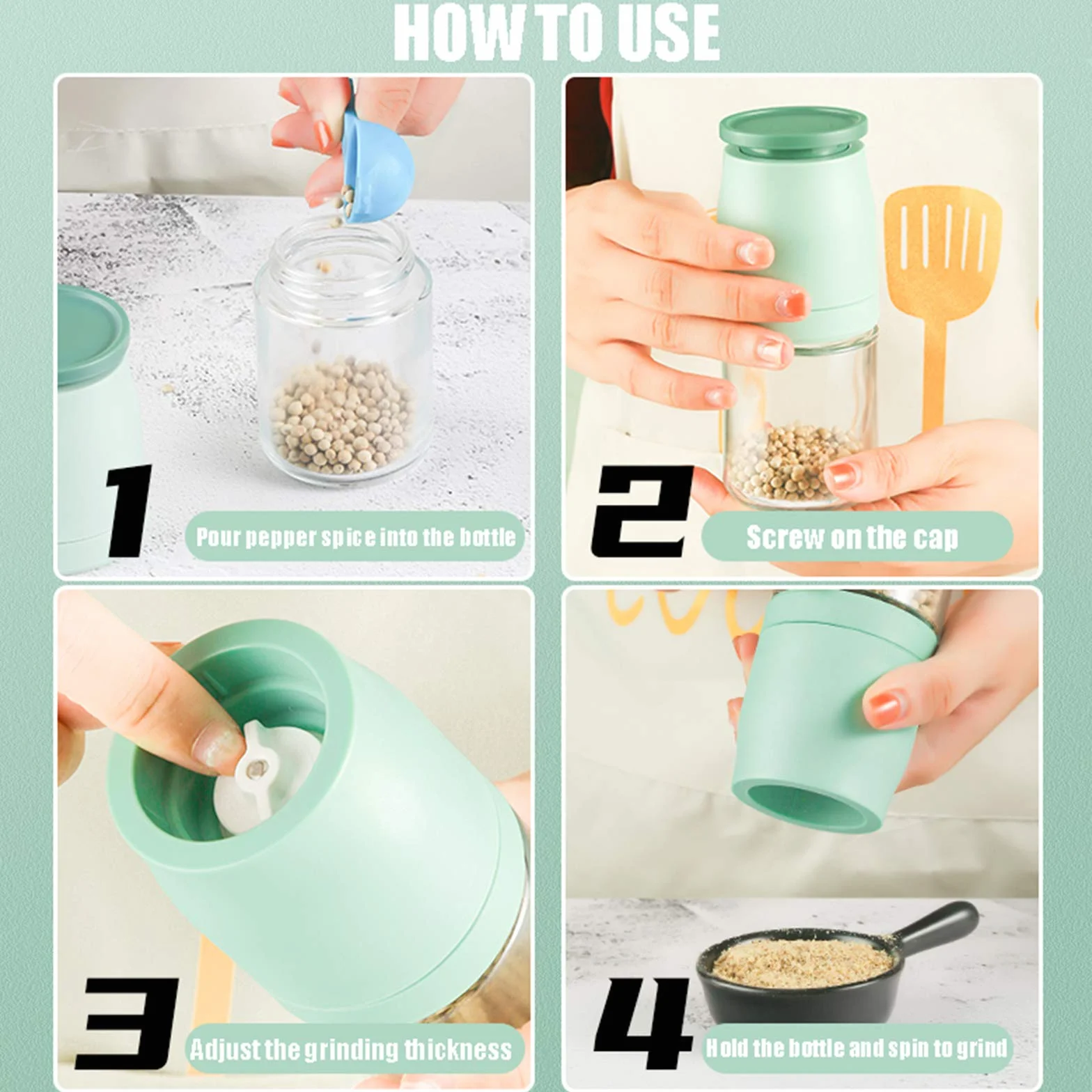 HOW TO USE

1
Pour pepper spice into the bottle

2
Screw on the cap

3
Adjust the grinding thickness

4
Hold the bottle and spin to grind