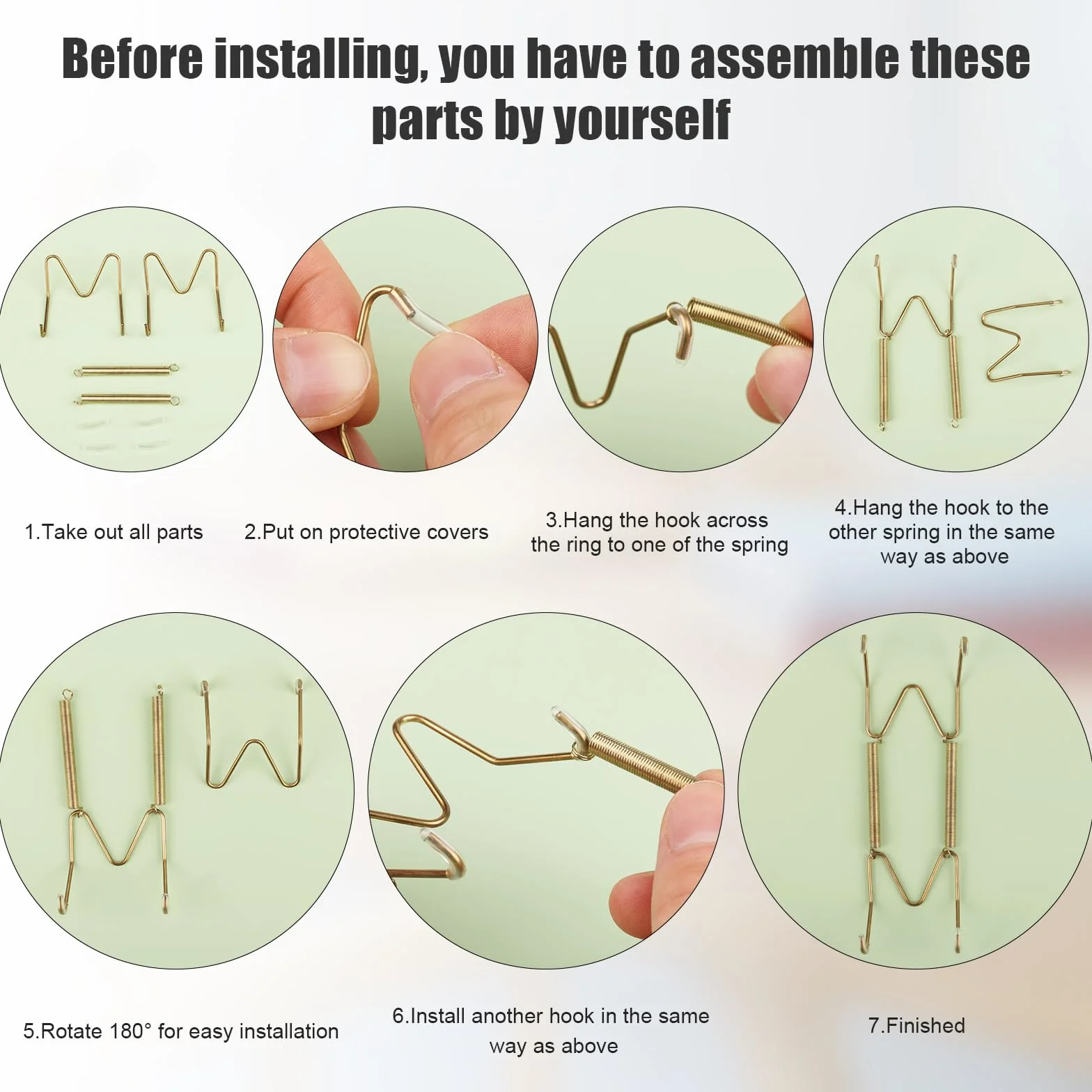 Before installing, you have to assemble these parts by yourself

1.Take out all parts

2.Put on protective covers

3.Hang the hook across the ring to one of the spring

4.Hang the hook to the other spring in the same way as above

5.Rotate 180° for easy installation

6.Install another hook in the same way as above

7.Finished