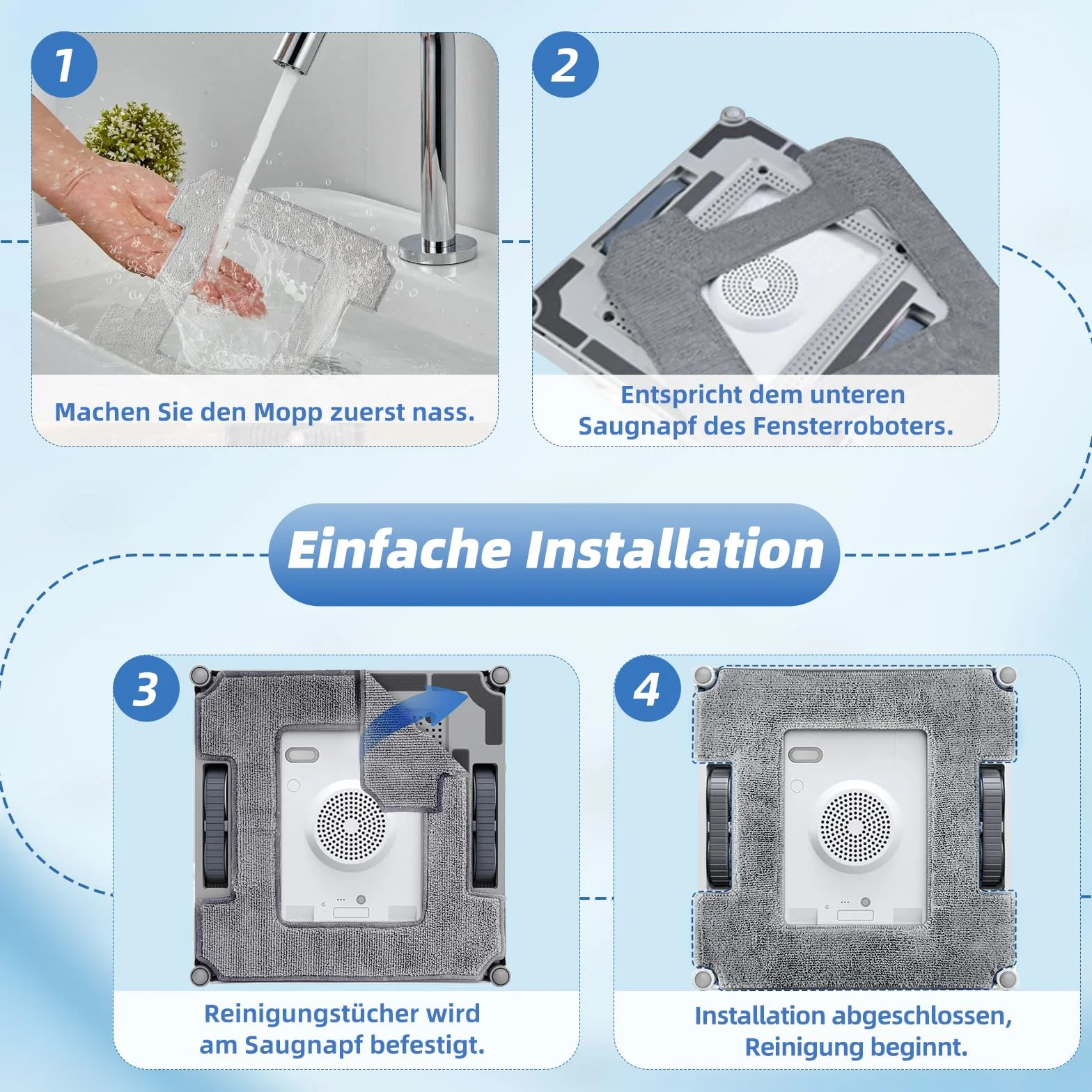 1

Machen Sie den Mopp zuerst nass.

2

Entspricht dem unteren Saugnapf des Fensterroboters.

Einfache Installation

3

Reinigungstücher wird am Saugnapf befestigt.

4

Installation abgeschlossen, Reinigung beginnt.