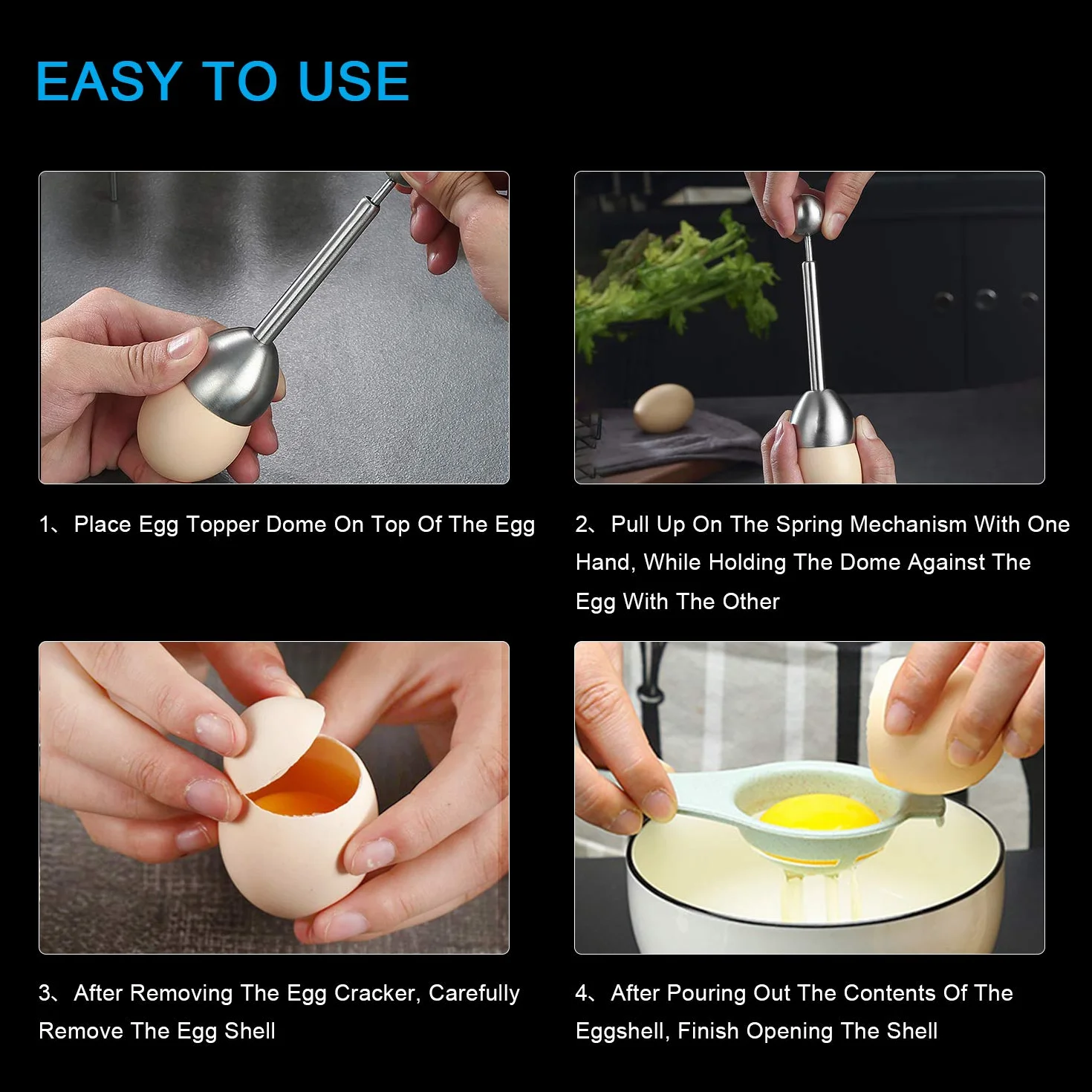 EASY TO USE

1、Place Egg Topper Dome On Top Of The Egg

2、Pull Up On The Spring Mechanism With One Hand, While Holding The Dome Against The Egg With The Other

3、After Removing The Egg Cracker, Carefully Remove The Egg Shell

4、After Pouring Out The Contents Of The Eggshell, Finish Opening The Shell