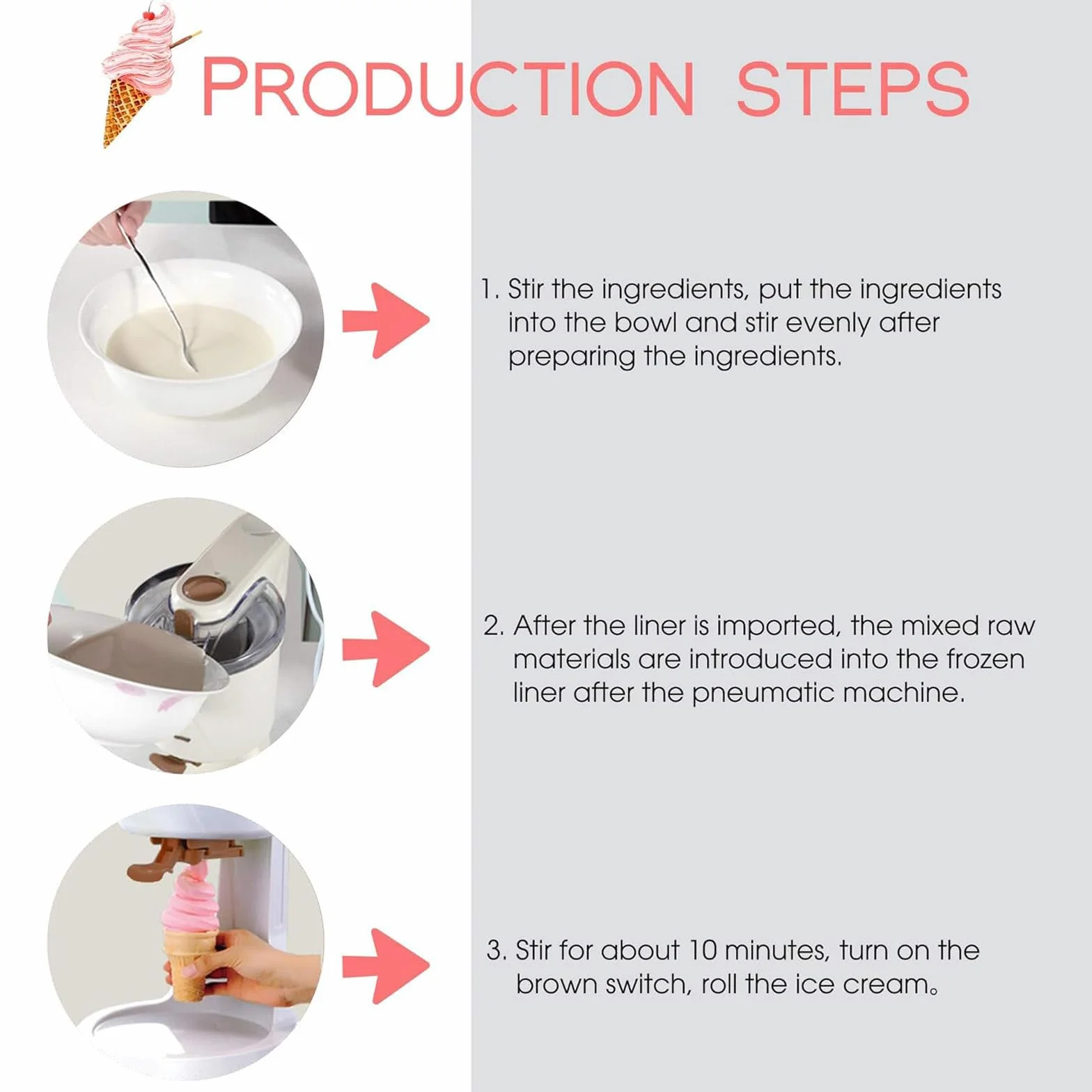 PRODUCTION STEPS

1. Stir the ingredients, put the ingredients into the bowl and stir evenly after preparing the ingredients.

2. After the liner is imported, the mixed raw materials are introduced into the frozen liner after the pneumatic machine.

3. Stir for about 10 minutes, turn on the brown switch, roll the ice cream。