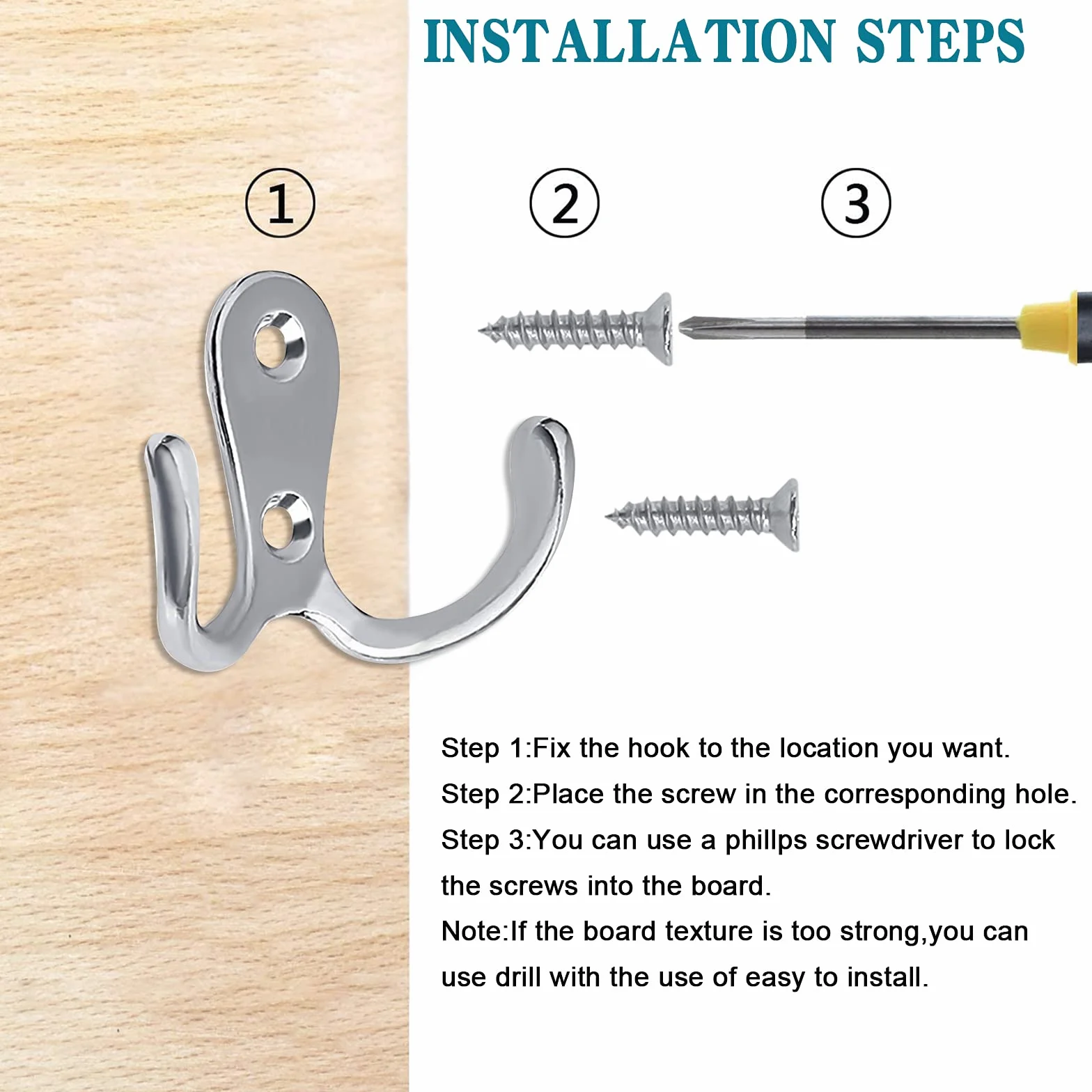 INSTALLATION STEPS

①

②

③

Step 1:Fix the hook to the location you want.

Step 2:Place the screw in the corresponding hole.

Step 3:You can use a phillps screwdriver to lock the screws into the board.

Note:If the board texture is too strong,you can use drill with the use of easy to install.