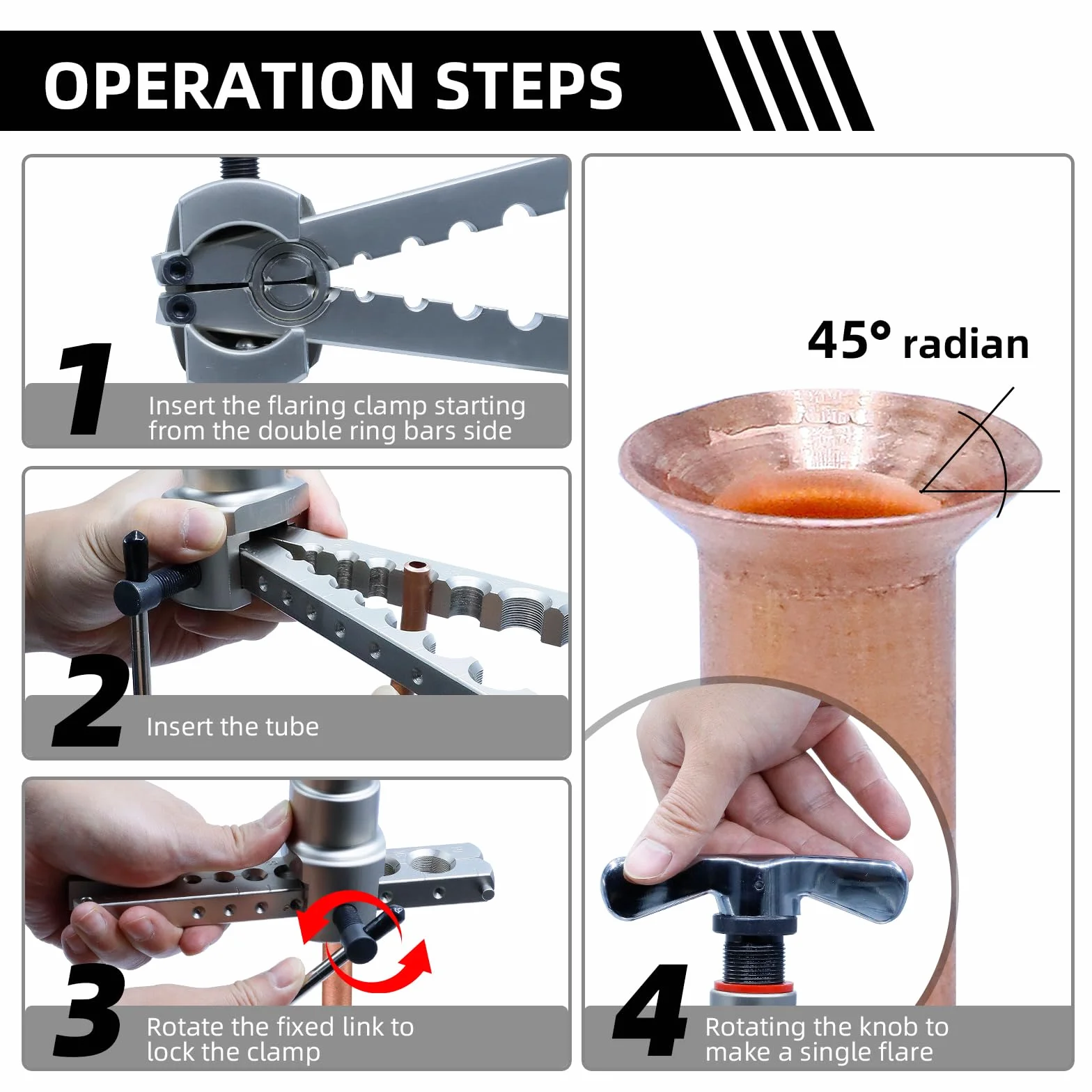 OPERATION STEPS

1
Insert the flaring clamp starting from the double ring bars side

2
Insert the tube

3
Rotate the fixed link to lock the clamp

45° radian

4
Rotating the knob to make a single flare