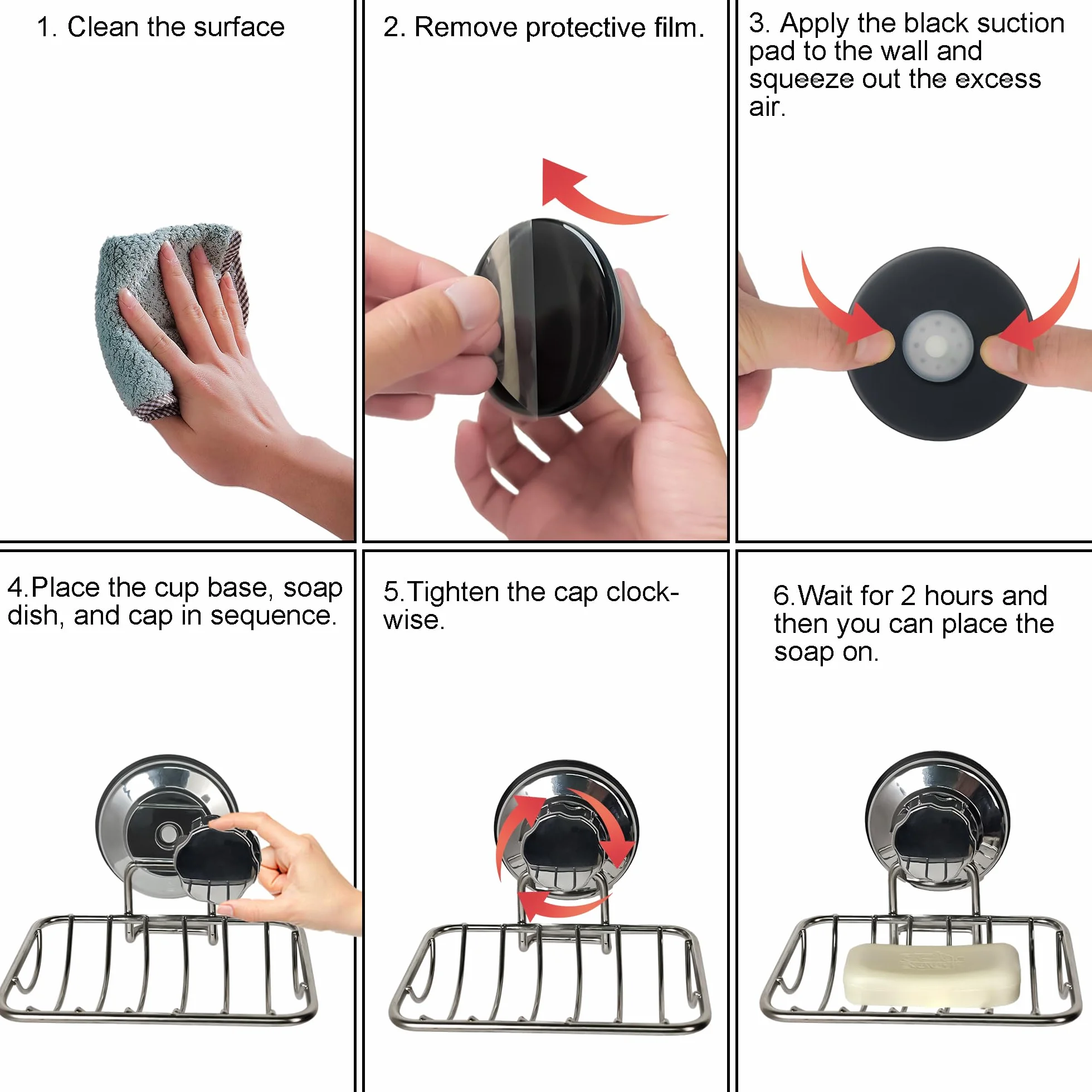 1. Clean the surface

2. Remove protective film.

3. Apply the black suction pad to the wall and squeeze out the excess air.

4.Place the cup base, soap dish, and cap in sequence.

5.Tighten the cap clockwise.

6.Wait for 2 hours and then you can place the soap on.