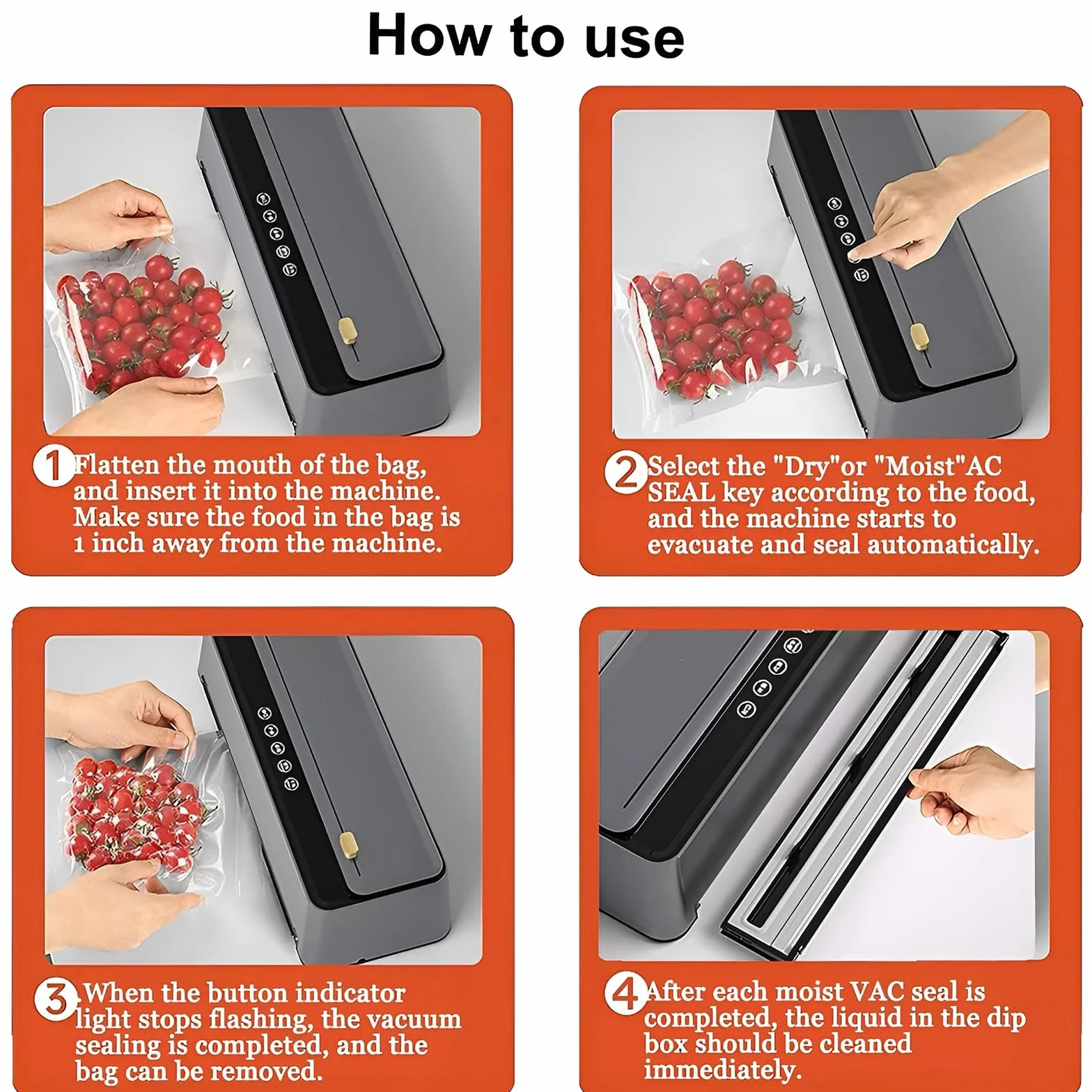 How to use

1 Flatten the mouth of the bag, and insert it into the machine. Make sure the food in the bag is 1 inch away from the machine.

2 Select the "Dry"or "Moist"AC SEAL key according to the food, and the machine starts to evacuate and seal automatically.

3 .When the button indicator light stops flashing, the vacuum sealing is completed, and the bag can be removed.

4 After each moist VAC seal is completed, the liquid in the dip box should be cleaned immediately.