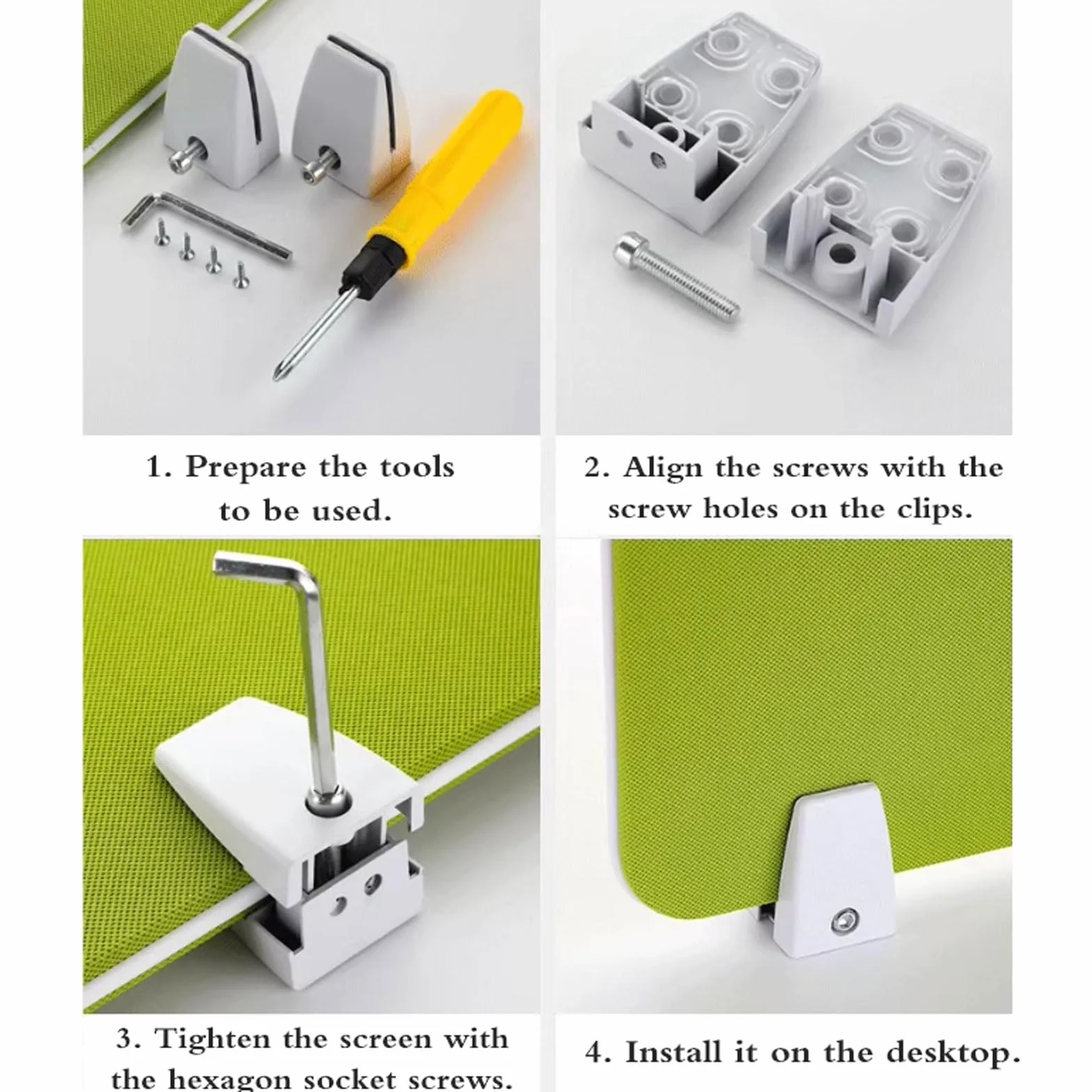 1. Prepare the tools to be used.

2. Align the screws with the screw holes on the clips.

3. Tighten the screen with the hexagon socket screws.

4. Install it on the desktop.