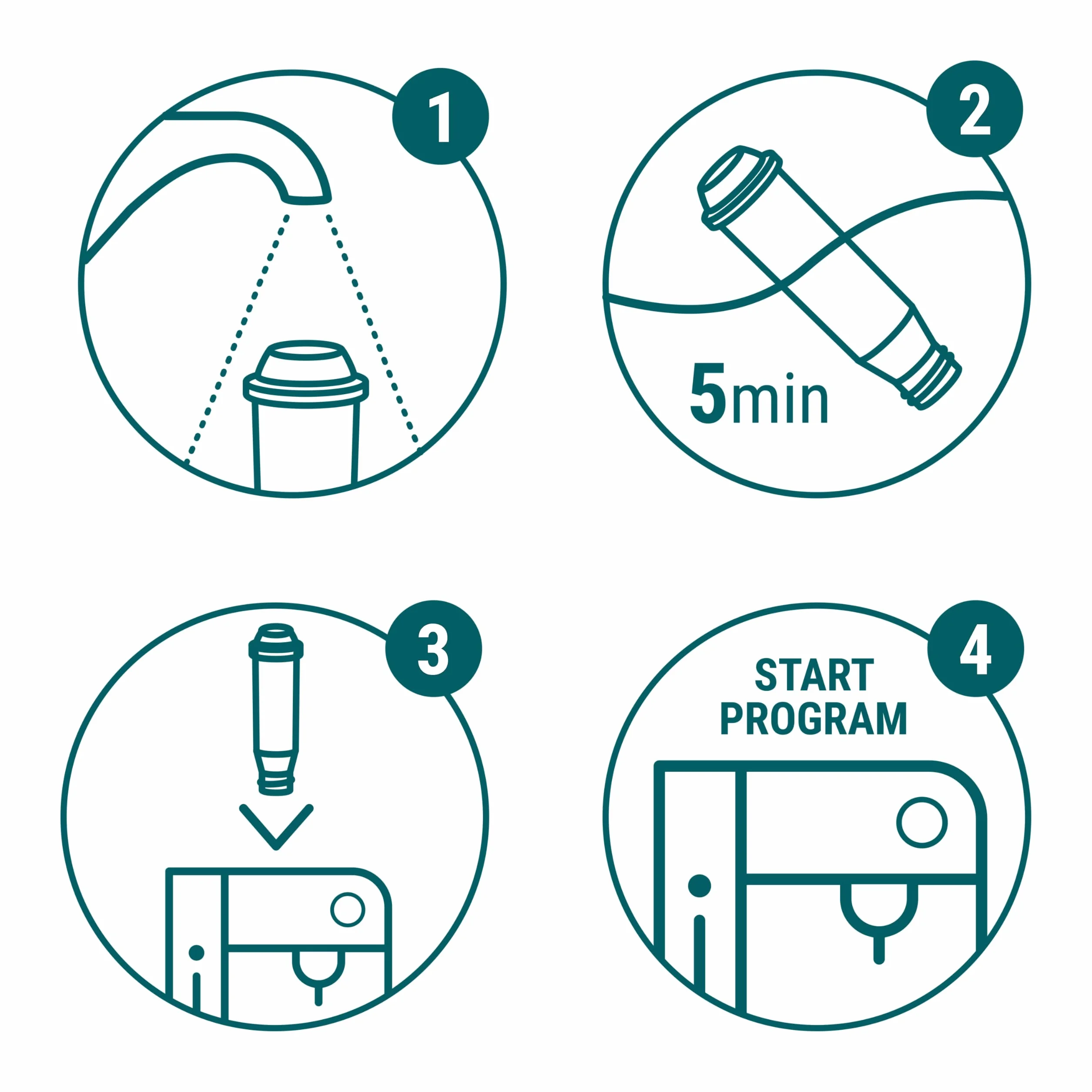 1

2

5min

3

4

START PROGRAM