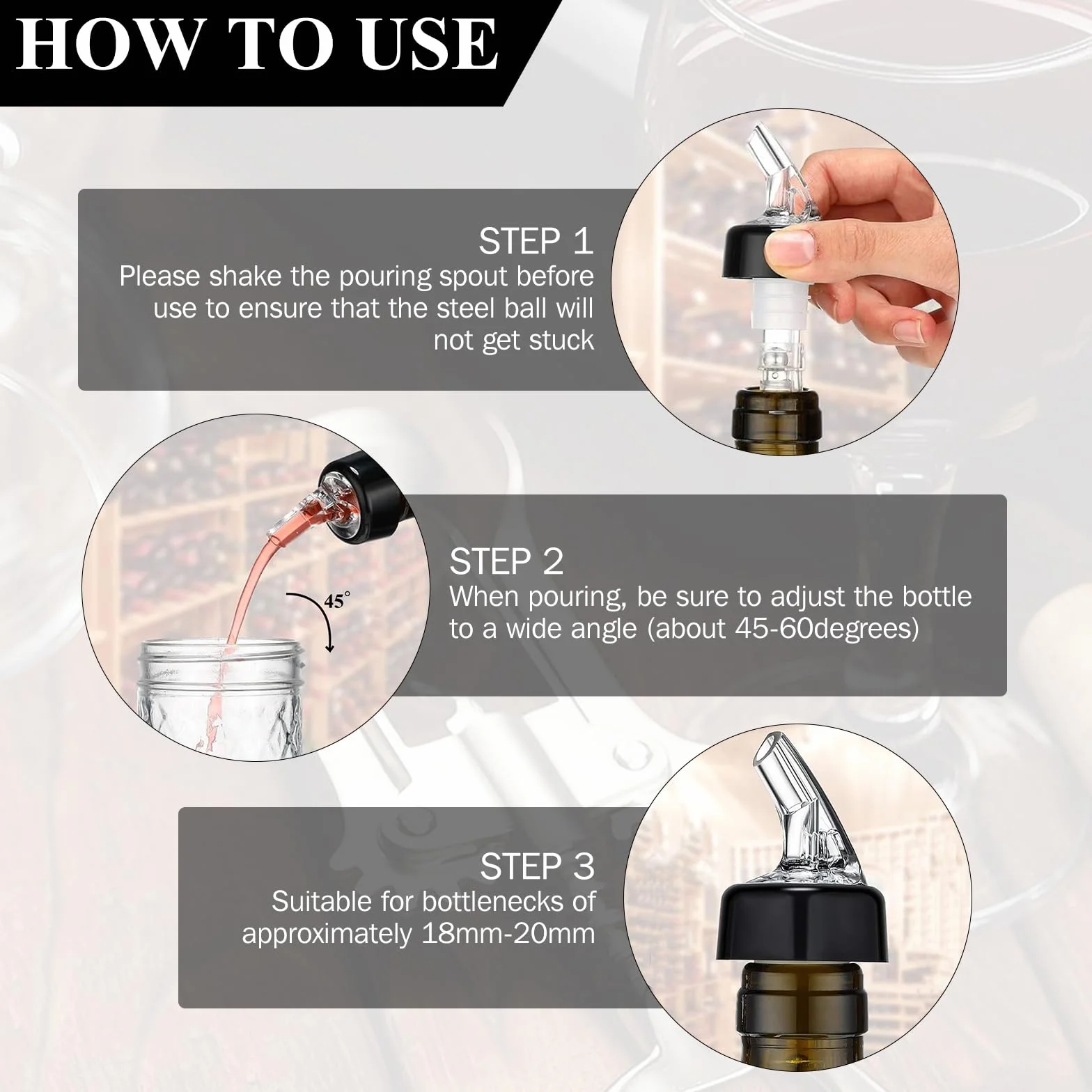 HOW TO USE

STEP 1
Please shake the pouring spout before use to ensure that the steel ball will not get stuck

45°

STEP 2
When pouring, be sure to adjust the bottle to a wide angle (about 45-60degrees)

STEP 3
Suitable for bottlenecks of approximately 18mm-20mm