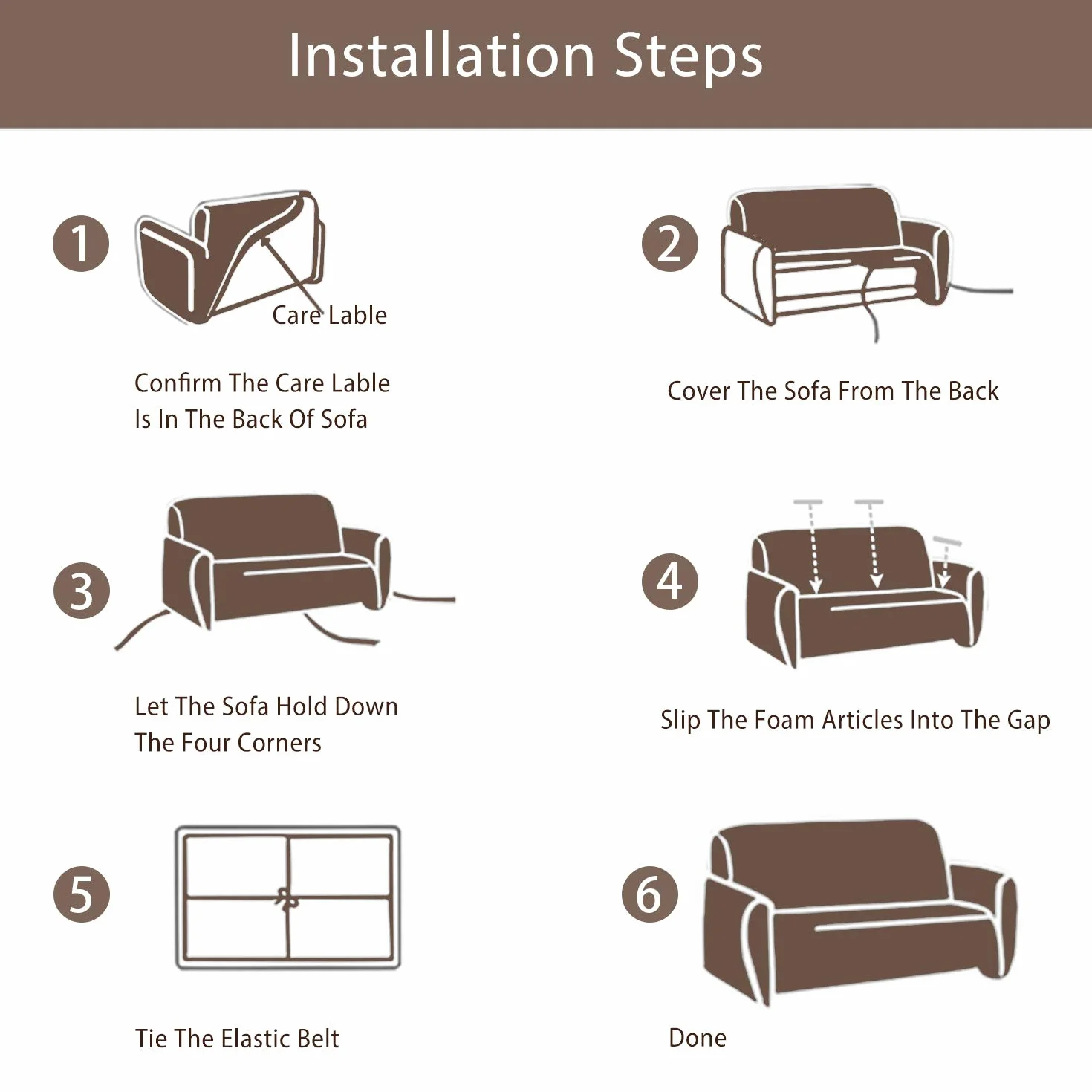 Installation Steps

1

Care Lable

Confirm The Care Lable Is In The Back Of Sofa

2

Cover The Sofa From The Back

3

Let The Sofa Hold Down The Four Corners

4

Slip The Foam Articles Into The Gap

5

Tie The Elastic Belt

6

Done