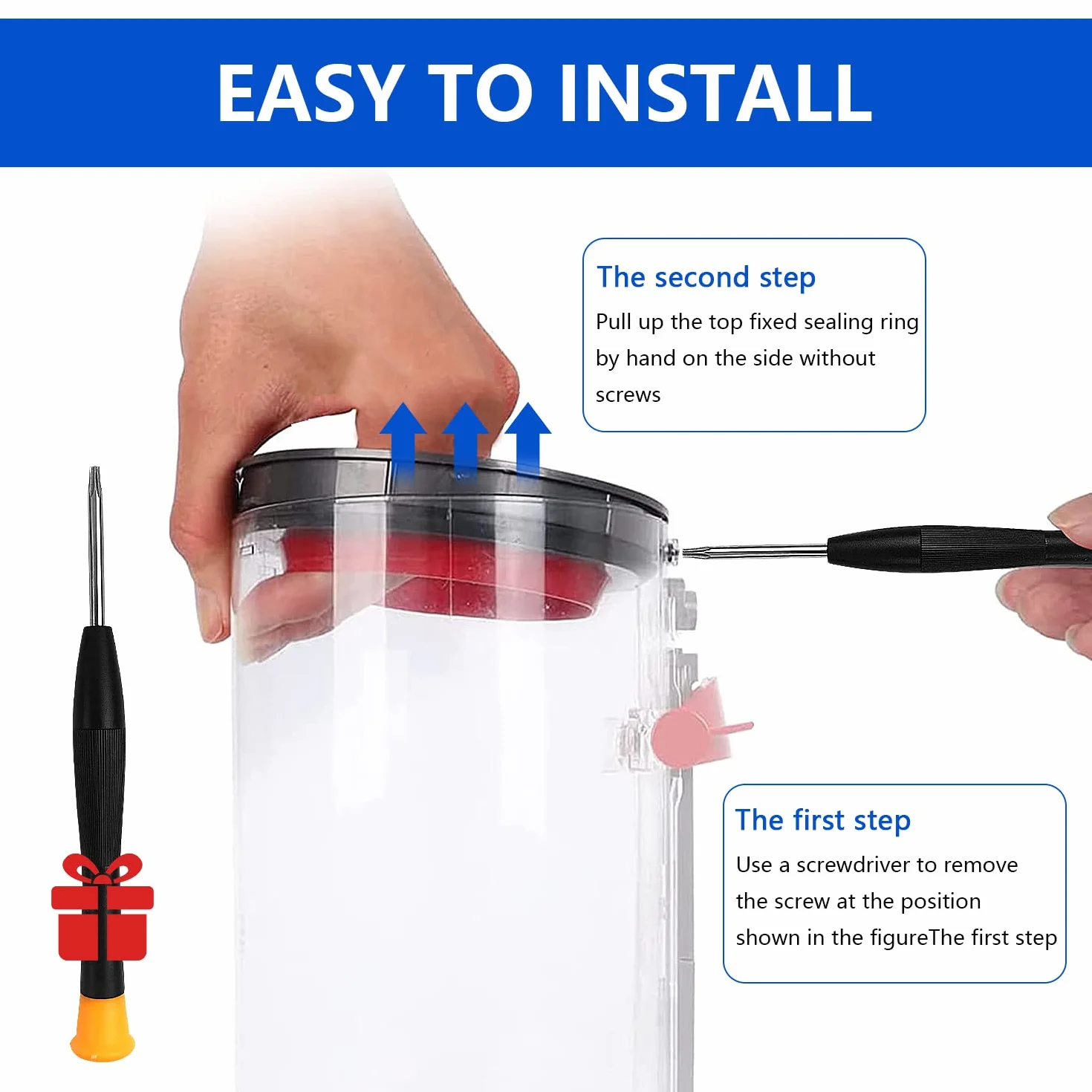 EASY TO INSTALL

The second step

Pull up the top fixed sealing ring by hand on the side without screws

The first step

Use a screwdriver to remove the screw at the position shown in the figureThe first step