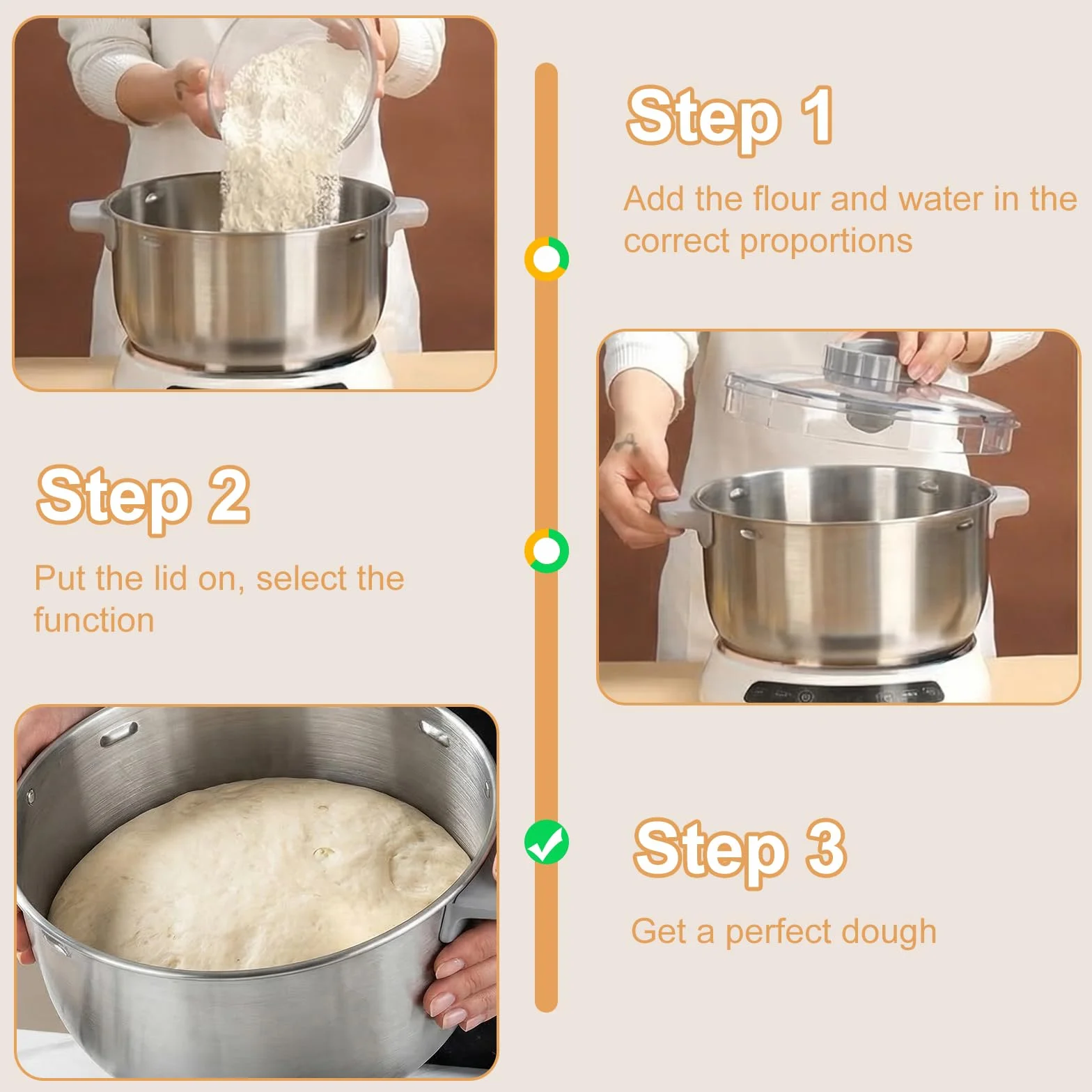 Step 1

Add the flour and water in the correct proportions

Step 2

Put the lid on, select the function

Step 3

Get a perfect dough