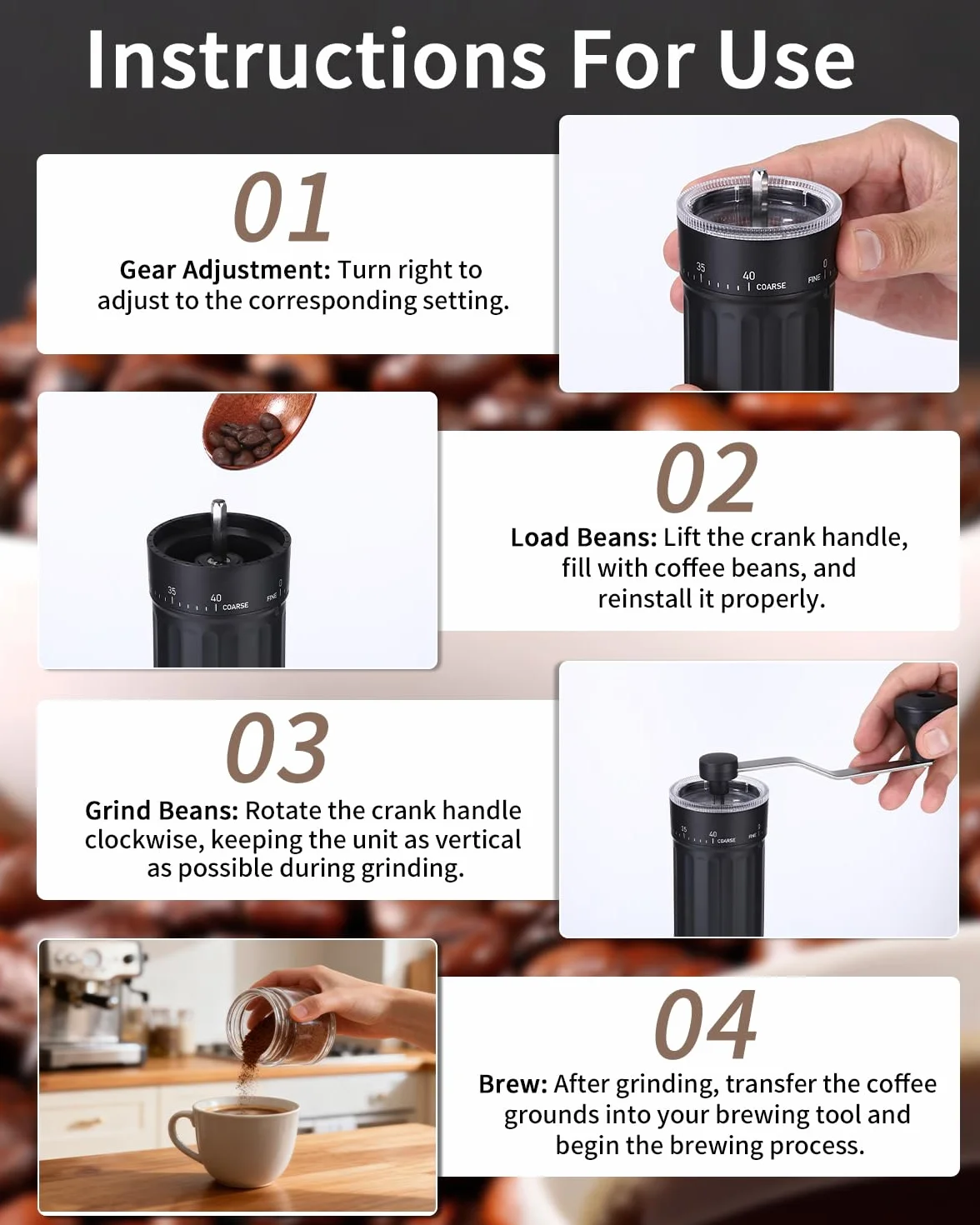 Instructions For Use

01

Gear Adjustment: Turn right to adjust to the corresponding setting.

35 40 COARSE FINE 0

35 40 COARSE FINE 0

02

Load Beans: Lift the crank handle, fill with coffee beans, and reinstall it properly.

03

Grind Beans: Rotate the crank handle clockwise, keeping the unit as vertical as possible during grinding.

35 40 COARSE FINE

04

Brew: After grinding, transfer the coffee grounds into your brewing tool and begin the brewing process.