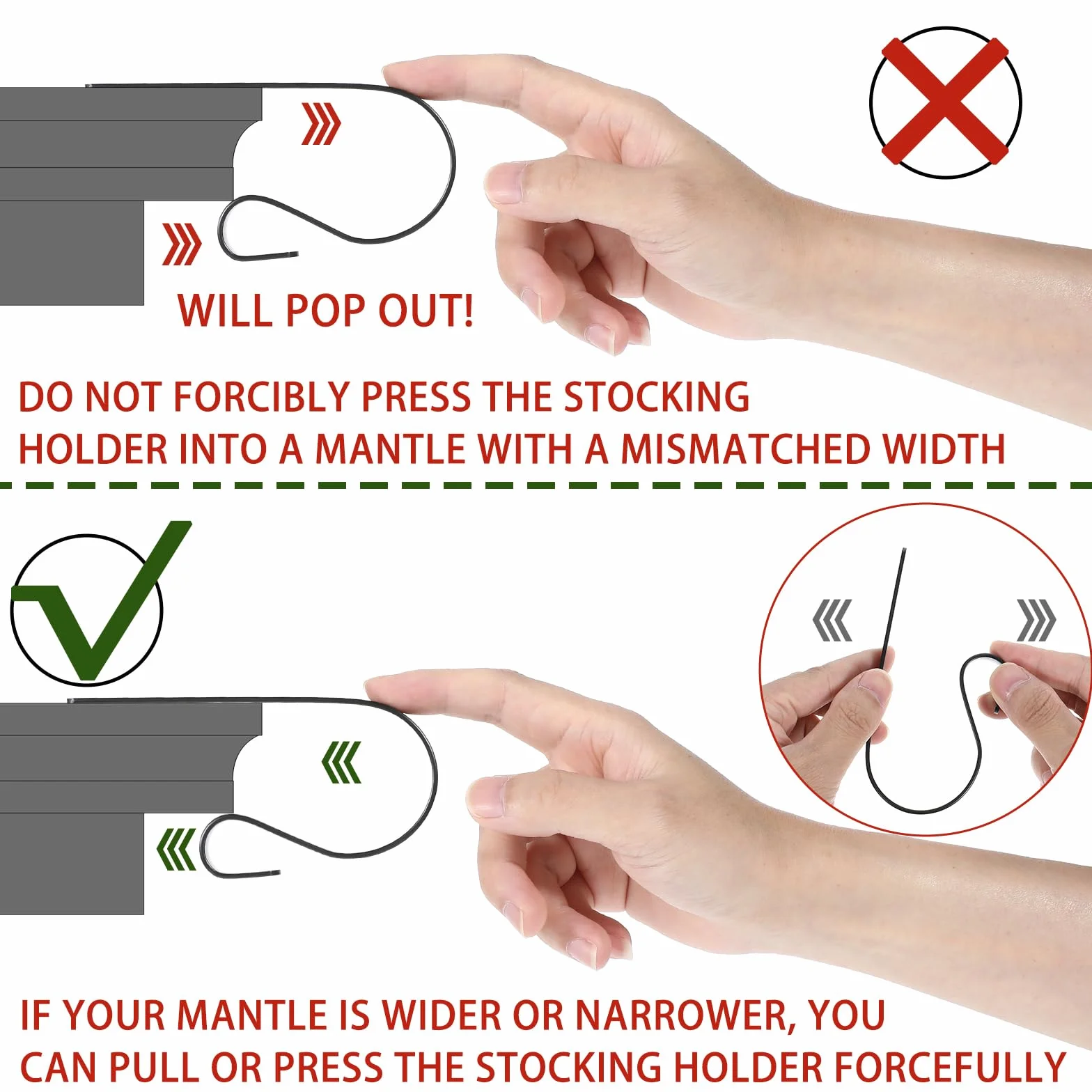 WILL POP OUT!

DO NOT FORCIBLY PRESS THE STOCKING HOLDER INTO A MANTLE WITH A MISMATCHED WIDTH

IF YOUR MANTLE IS WIDER OR NARROWER, YOU CAN PULL OR PRESS THE STOCKING HOLDER FORCEFULLY