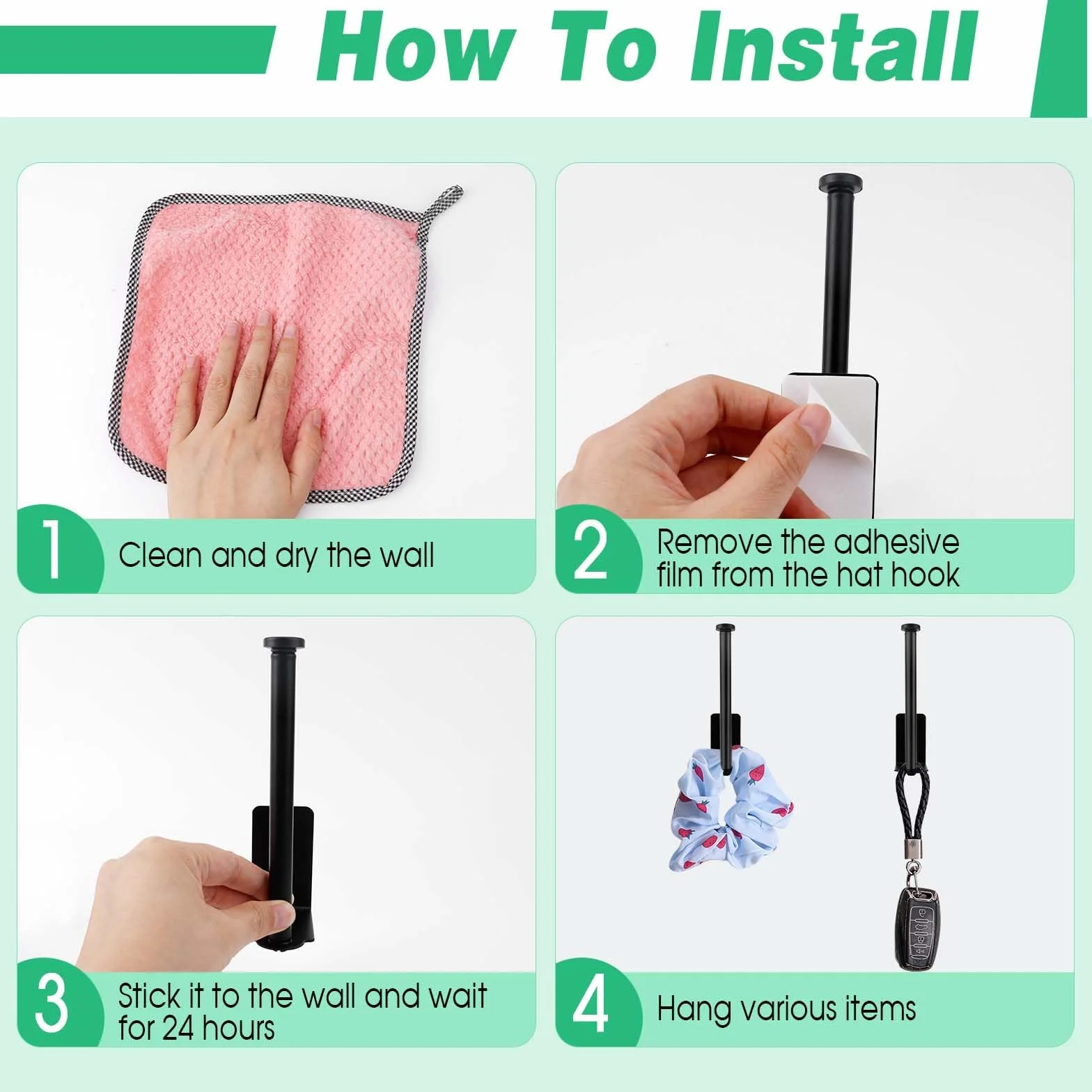 How To Install

1 Clean and dry the wall

2 Remove the adhesive film from the hat hook

3 Stick it to the wall and wait for 24 hours

4 Hang various items