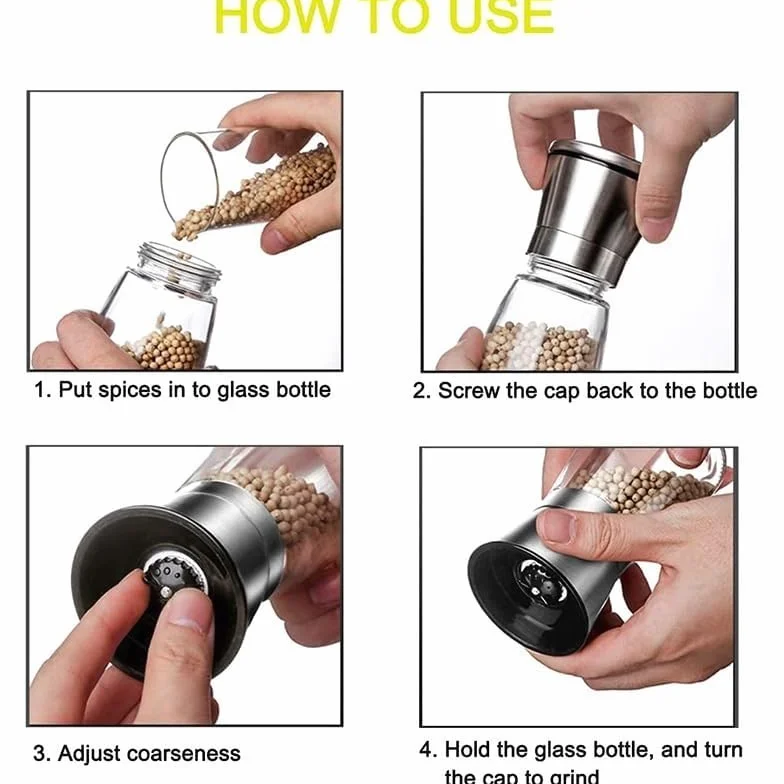 HOW TO USE

1. Put spices in to glass bottle

2. Screw the cap back to the bottle

3. Adjust coarseness

4. Hold the glass bottle, and turn the cap to grind