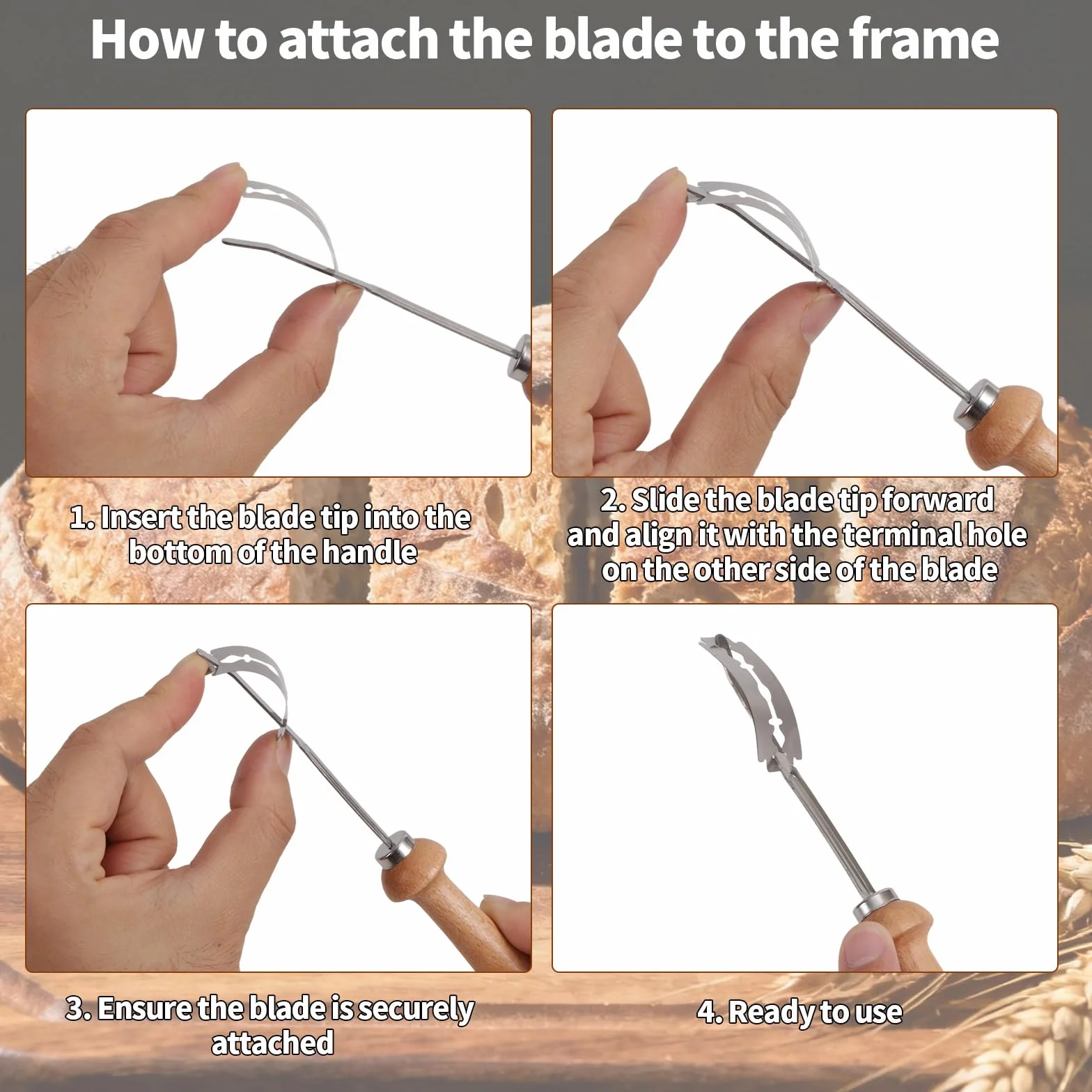 How to attach the blade to the frame

1. Insert the blade tip into the bottom of the handle

2. Slide the blade tip forward and align it with the terminal hole on the other side of the blade

3. Ensure the blade is securely attached

4. Ready to use