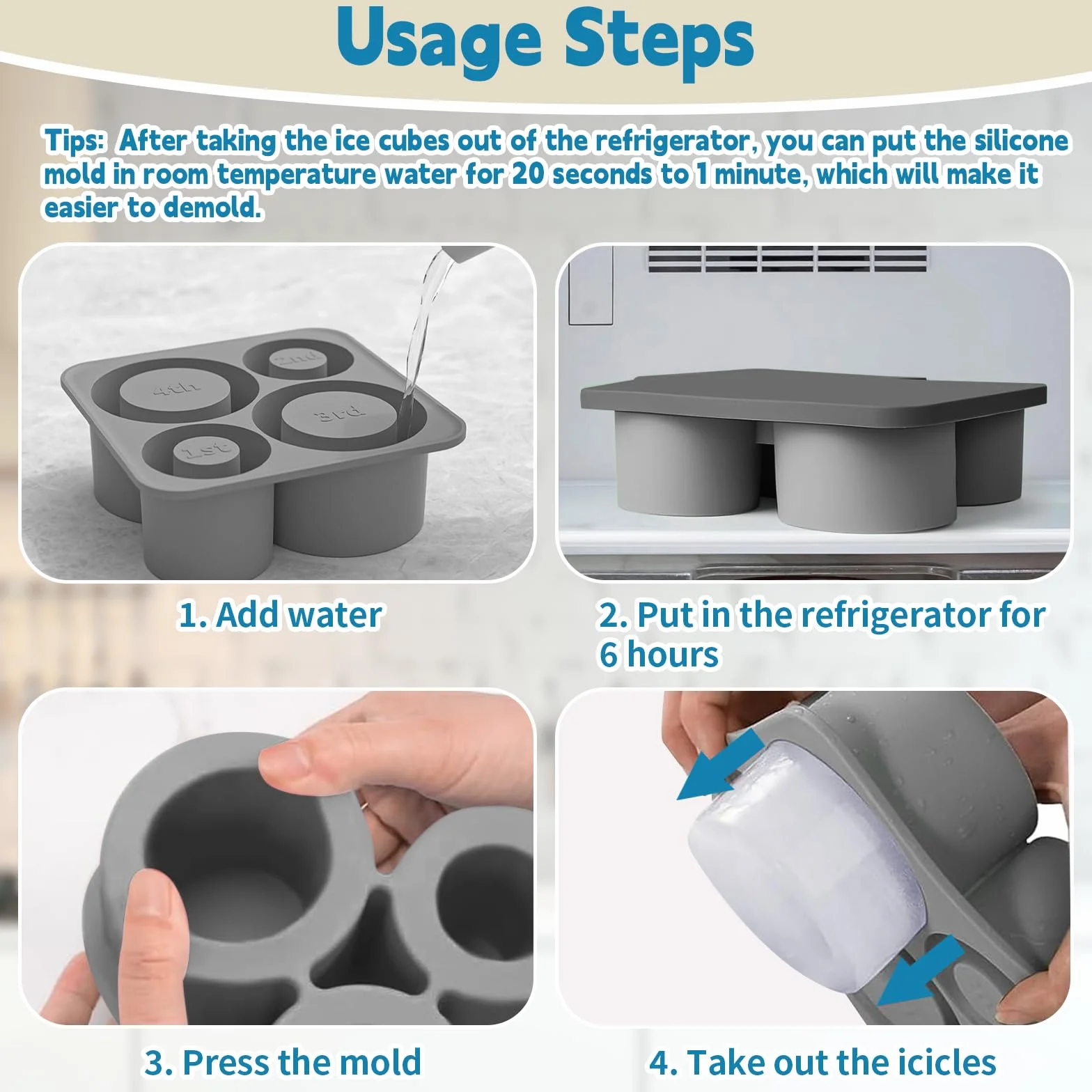 Usage Steps

Tips: After taking the ice cubes out of the refrigerator, you can put the silicone mold in room temperature water for 20 seconds to 1 minute, which will make it easier to demold.

4th

2nd

3rd

1st

1. Add water

2. Put in the refrigerator for 6 hours

3. Press the mold

4. Take out the icicles