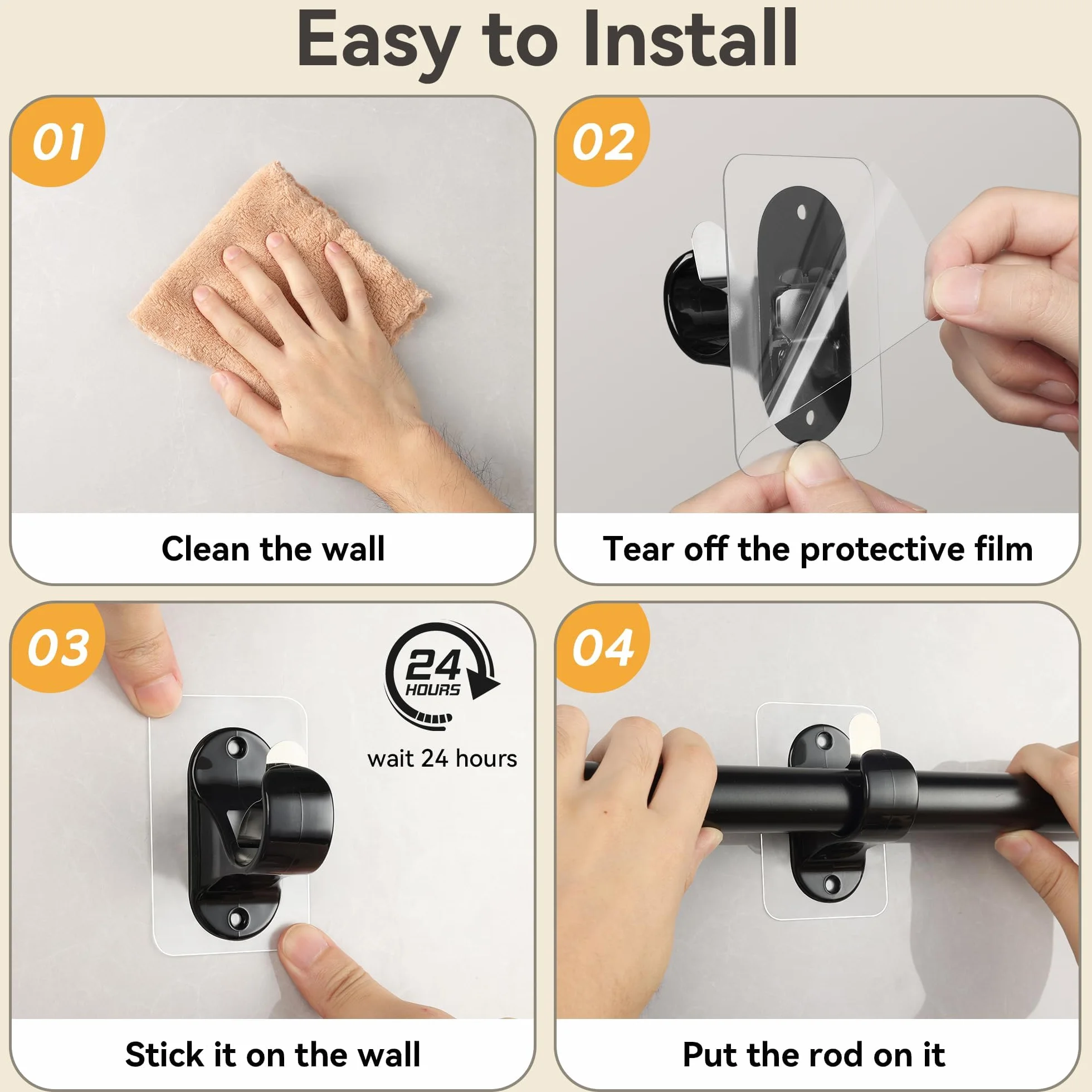 Easy to Install

01

Clean the wall

02

Tear off the protective film

03

24 HOURS

wait 24 hours

Stick it on the wall

04

Put the rod on it