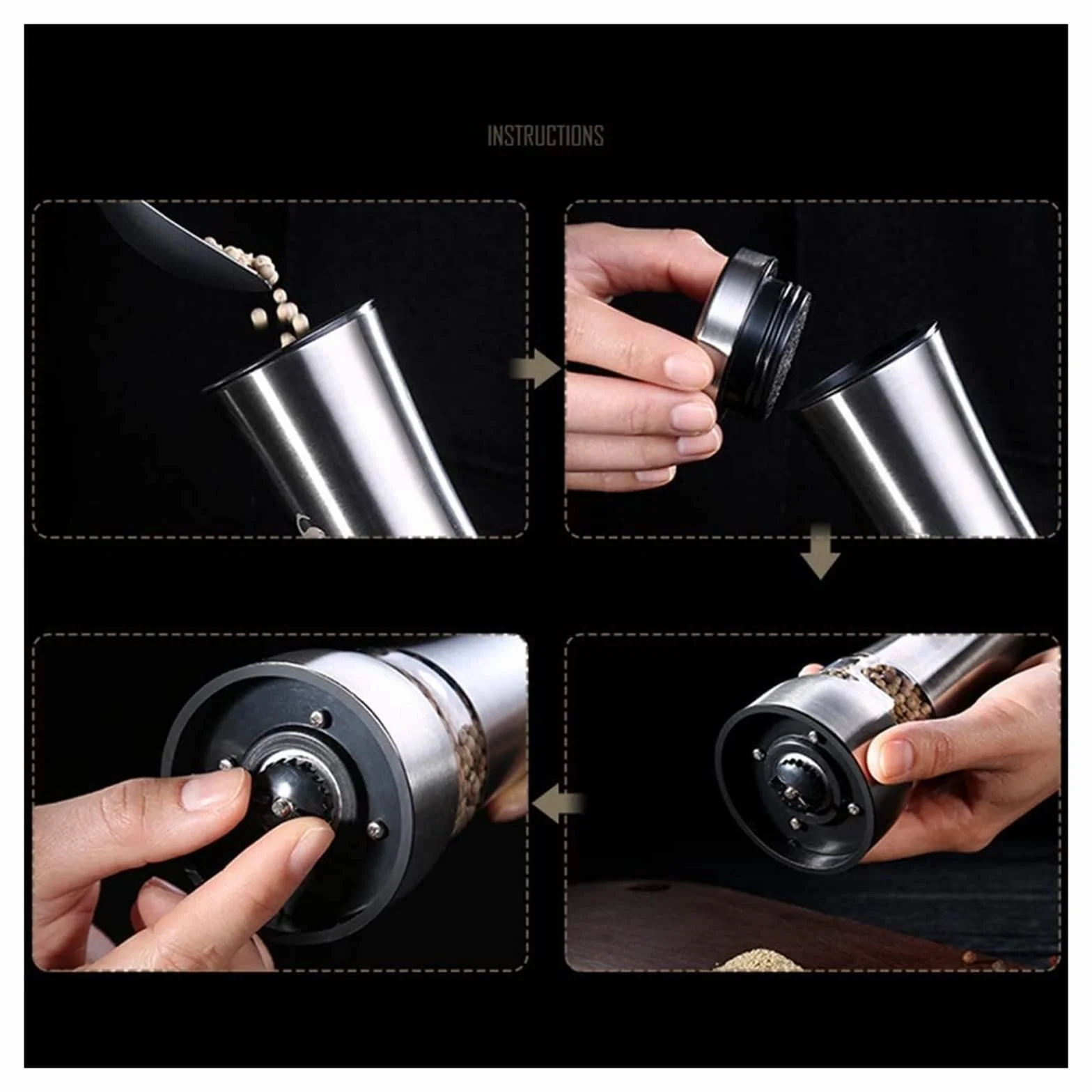 INSTRUCTIONS