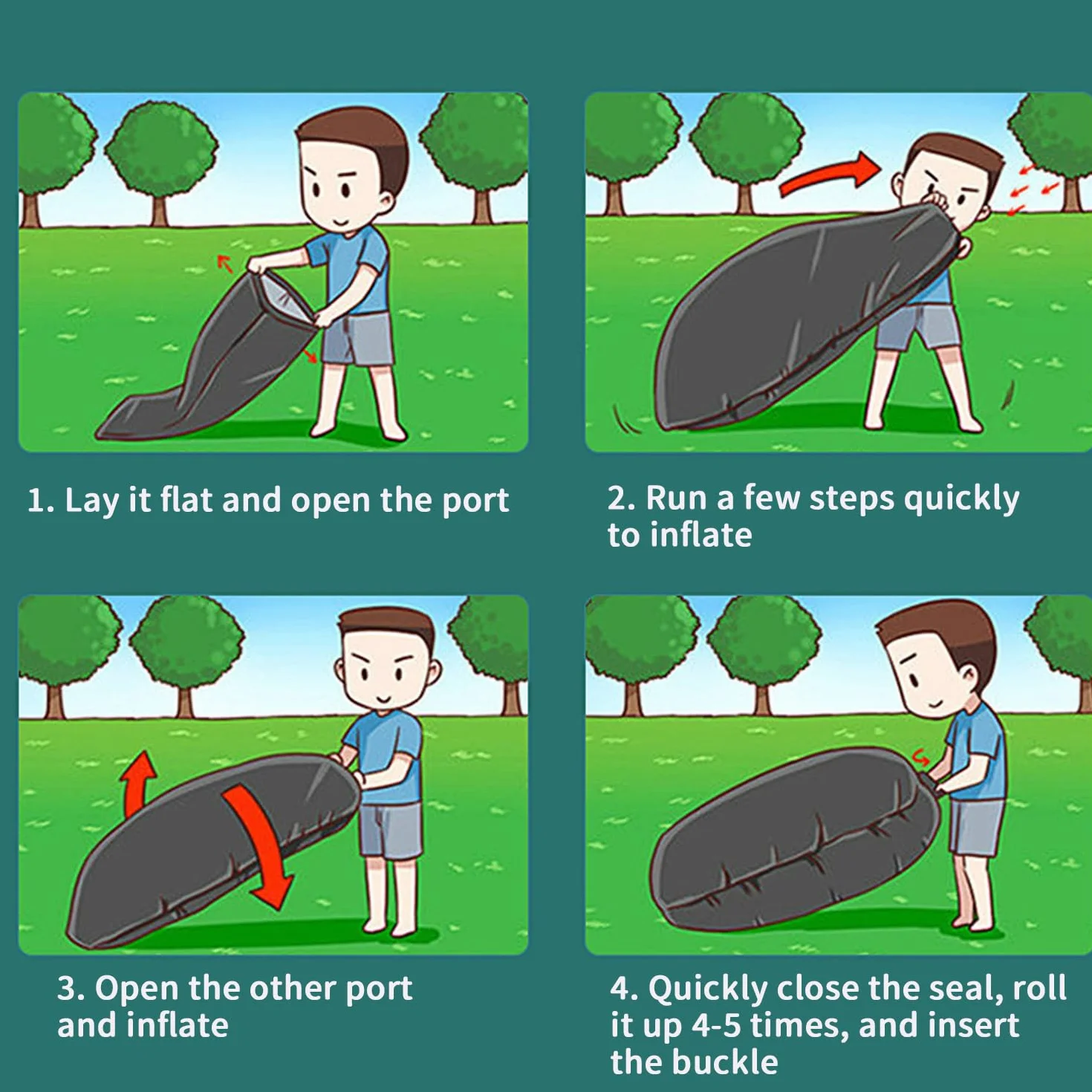 1. Lay it flat and open the port

2. Run a few steps quickly to inflate

3. Open the other port and inflate

4. Quickly close the seal, roll it up 4-5 times, and insert the buckle