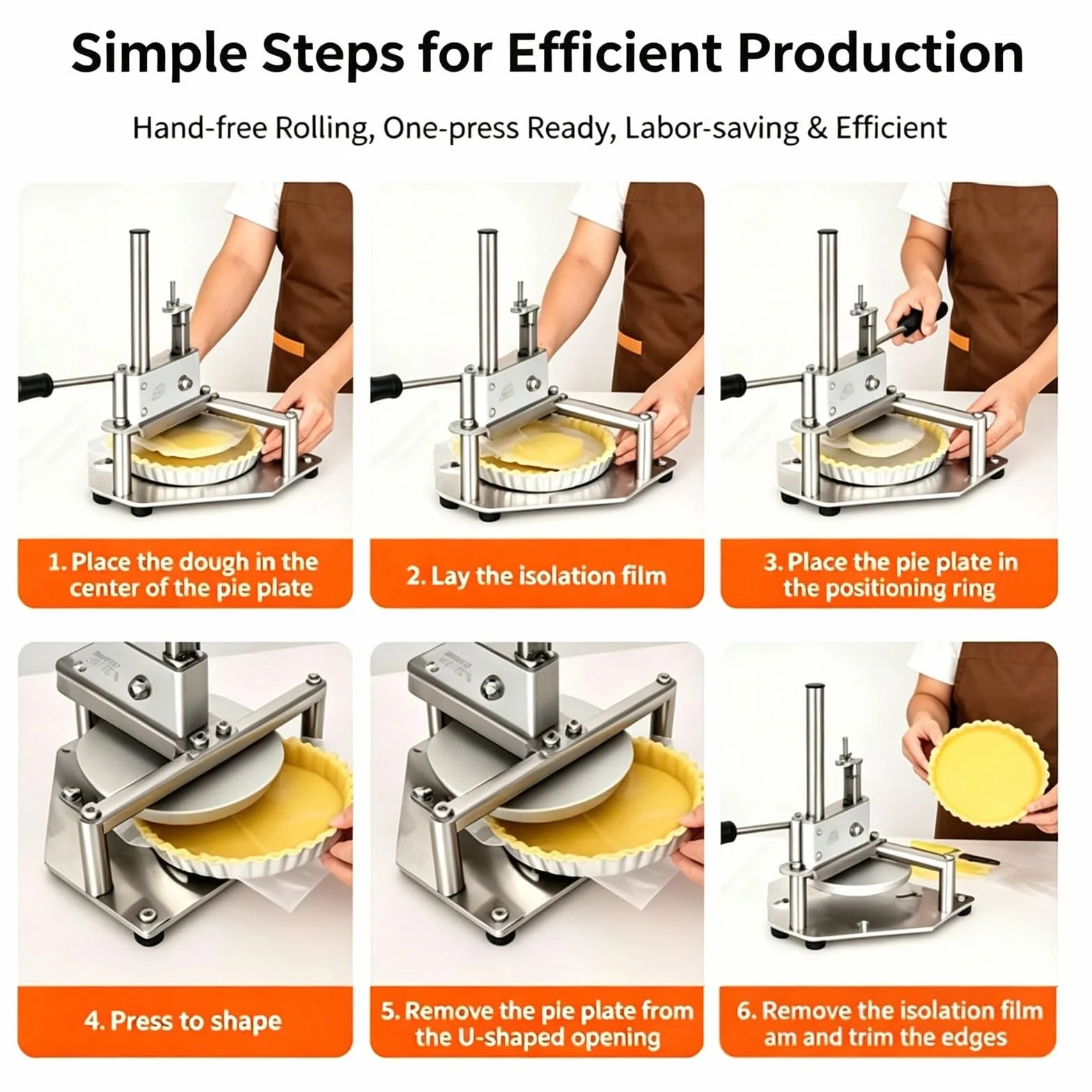 Simple Steps for Efficient Production

Hand-free Rolling, One-press Ready, Labor-saving & Efficient

1. Place the dough in the center of the pie plate

2. Lay the isolation film

3. Place the pie plate in the positioning ring

4. Press to shape

5. Remove the pie plate from the U-shaped opening

6. Remove the isolation film am and trim the edges