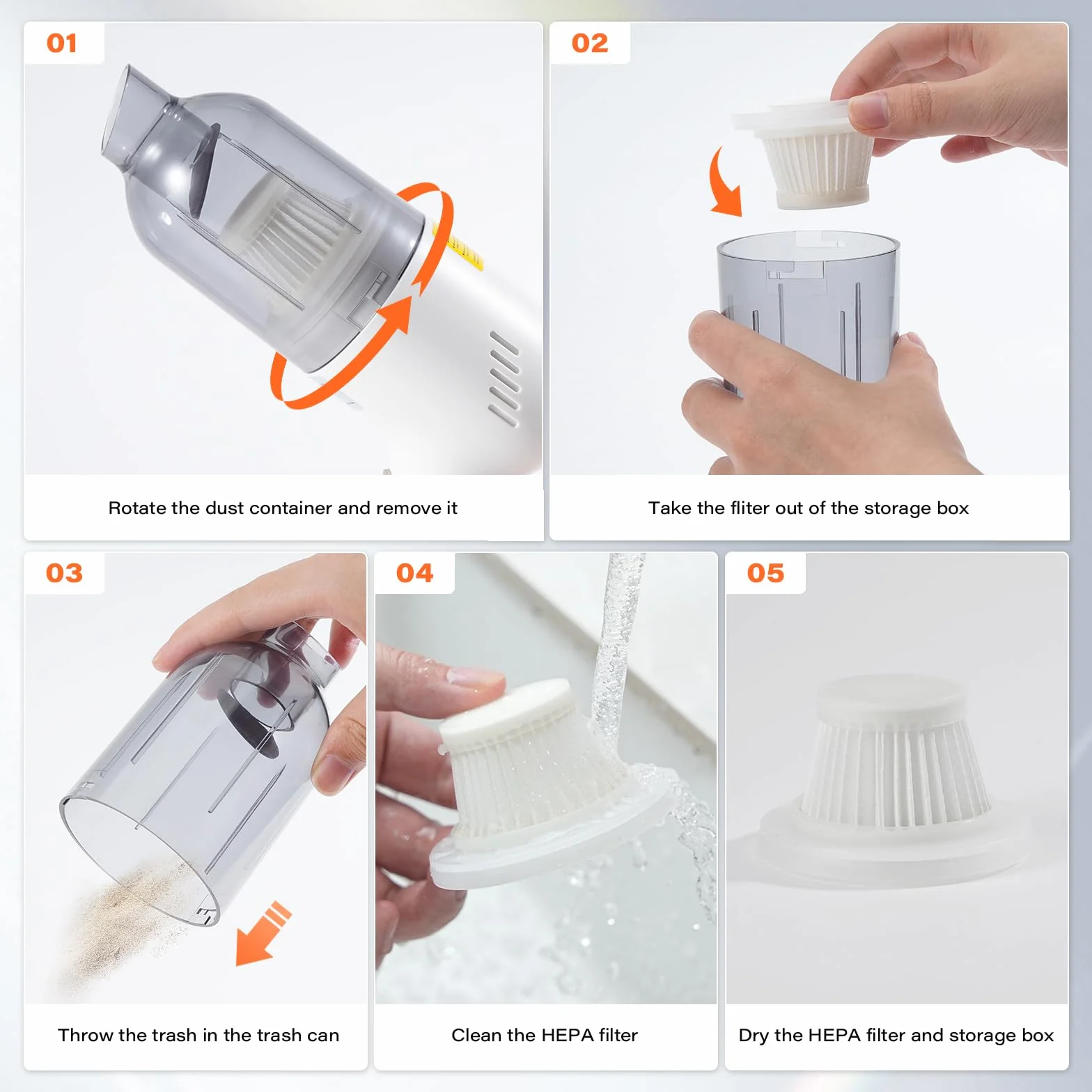 01

Rotate the dust container and remove it

02

Take the fliter out of the storage box

03

Throw the trash in the trash can

04

Clean the HEPA filter

05

Dry the HEPA filter and storage box