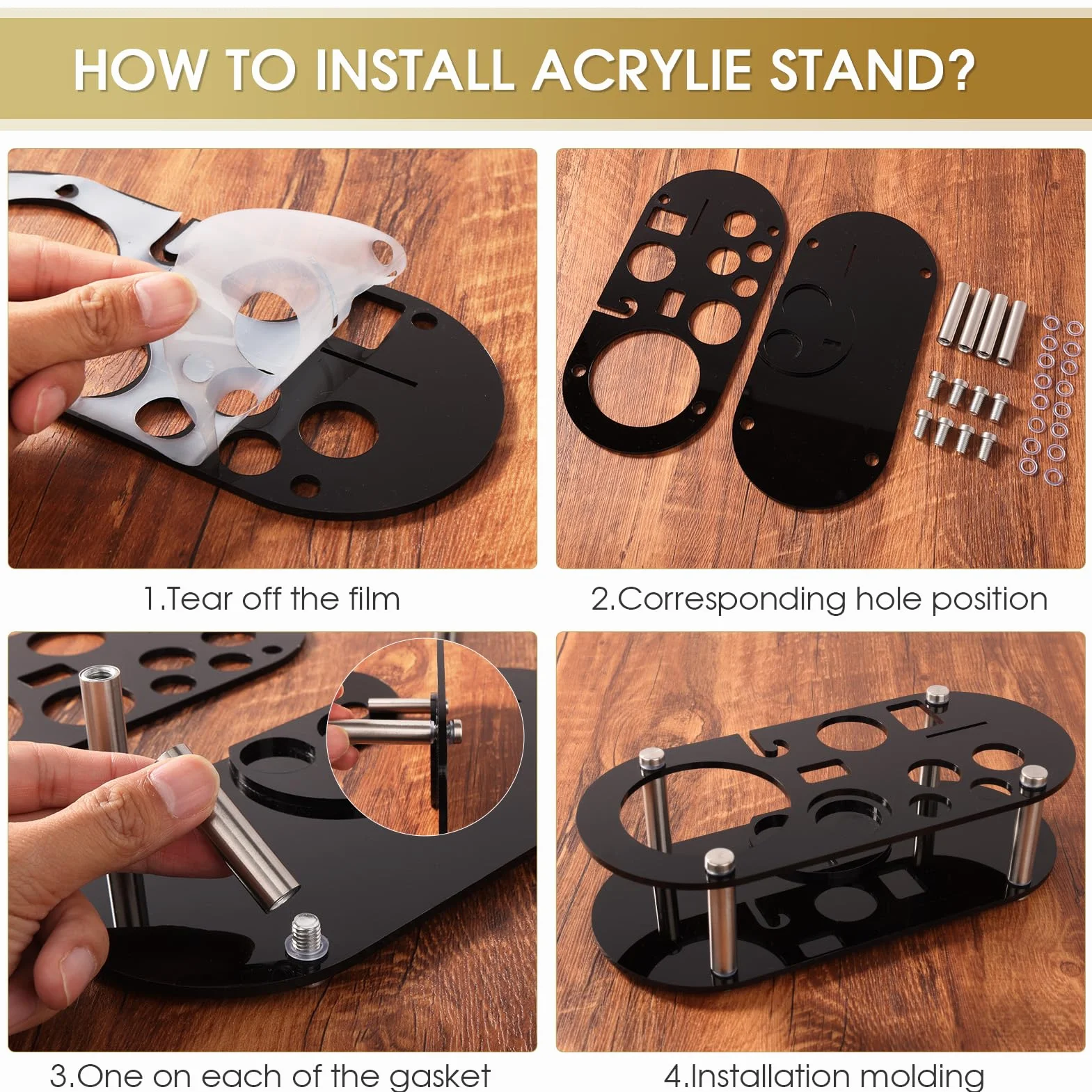 HOW TO INSTALL ACRYLIE STAND?

1.Tear off the film

2.Corresponding hole position

3.One on each of the gasket

4.Installation molding