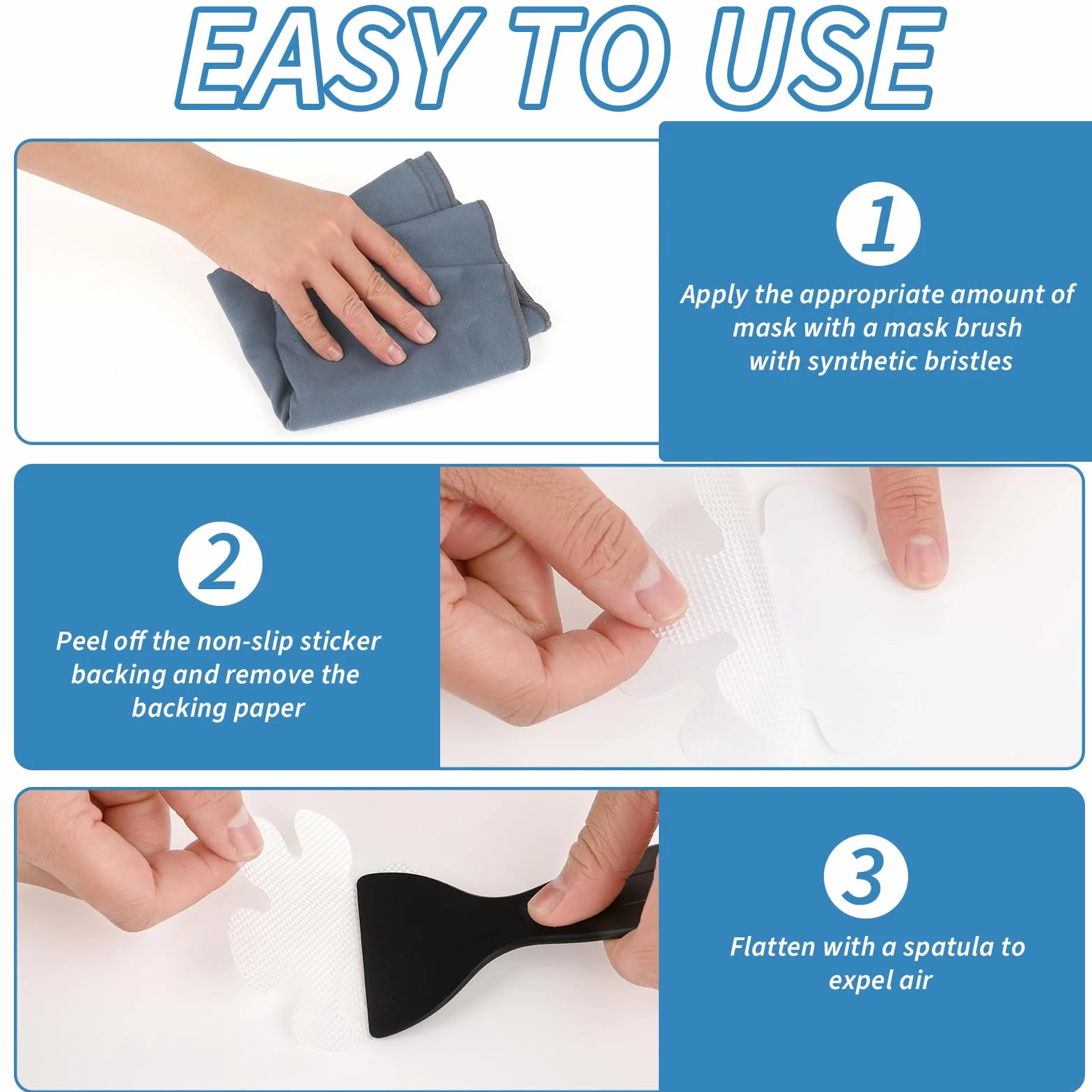 EASY TO USE

1

Apply the appropriate amount of mask with a mask brush with synthetic bristles

2

Peel off the non-slip sticker backing and remove the backing paper

3

Flatten with a spatula to expel air