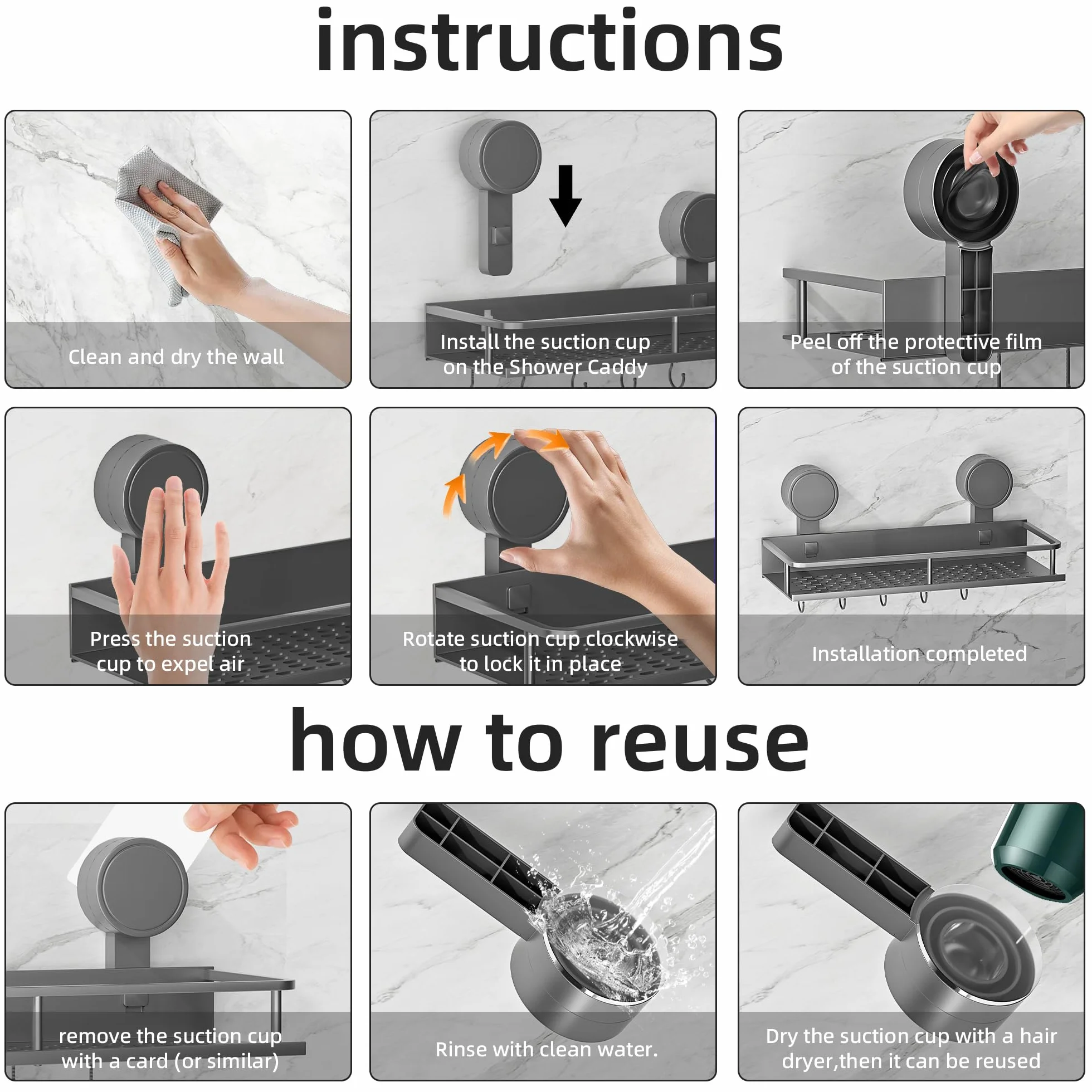 instructions

Clean and dry the wall

Install the suction cup on the Shower Caddy

Peel off the protective film of the suction cup

Press the suction cup to expel air

Rotate suction cup clockwise to lock it in place

Installation completed

how to reuse

remove the suction cup with a card (or similar)

Rinse with clean water.

Dry the suction cup with a hair dryer,then it can be reused