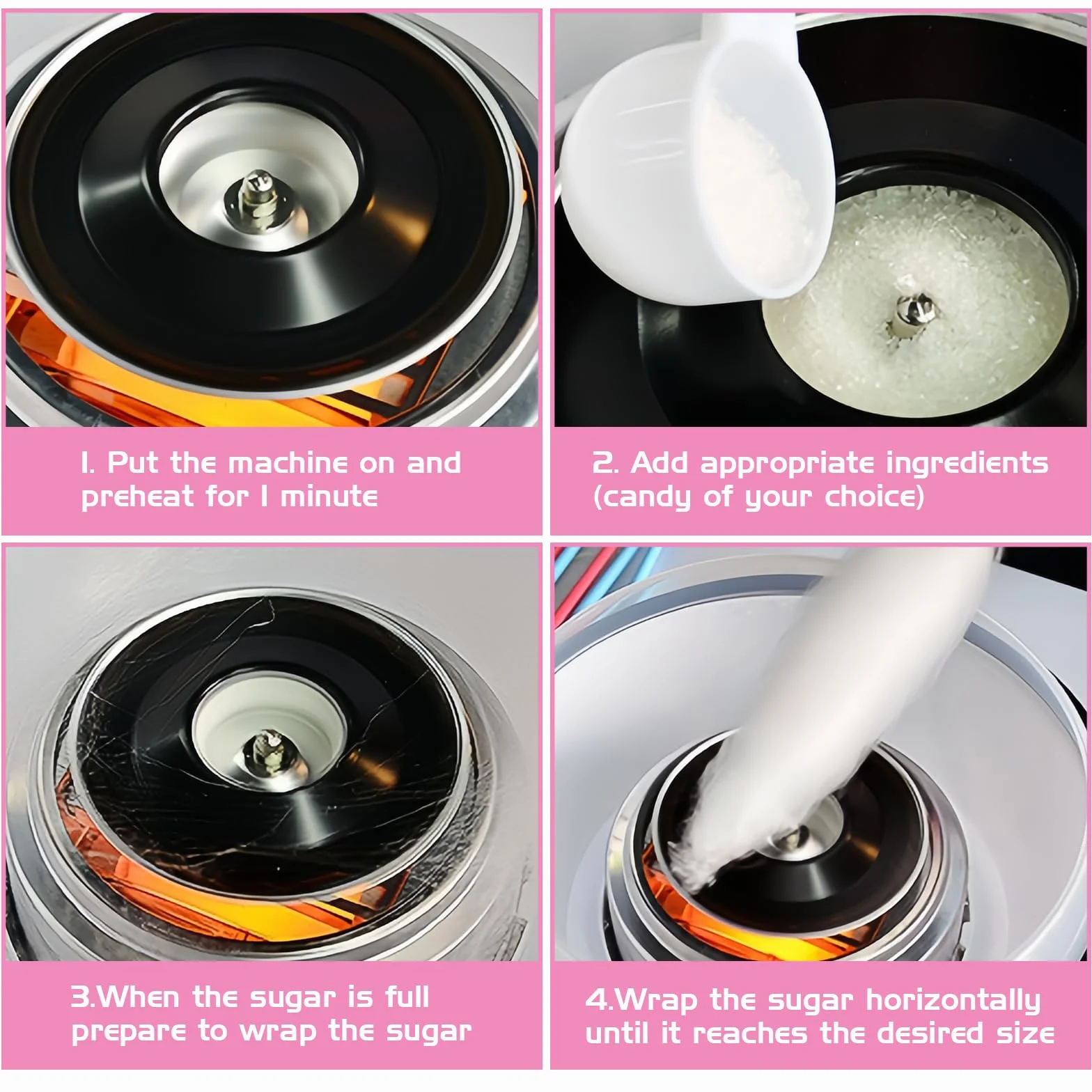 1. Put the machine on and preheat for 1 minute

2. Add appropriate ingredients (candy of your choice)

3.When the sugar is full prepare to wrap the sugar

4.Wrap the sugar horizontally until it reaches the desired size