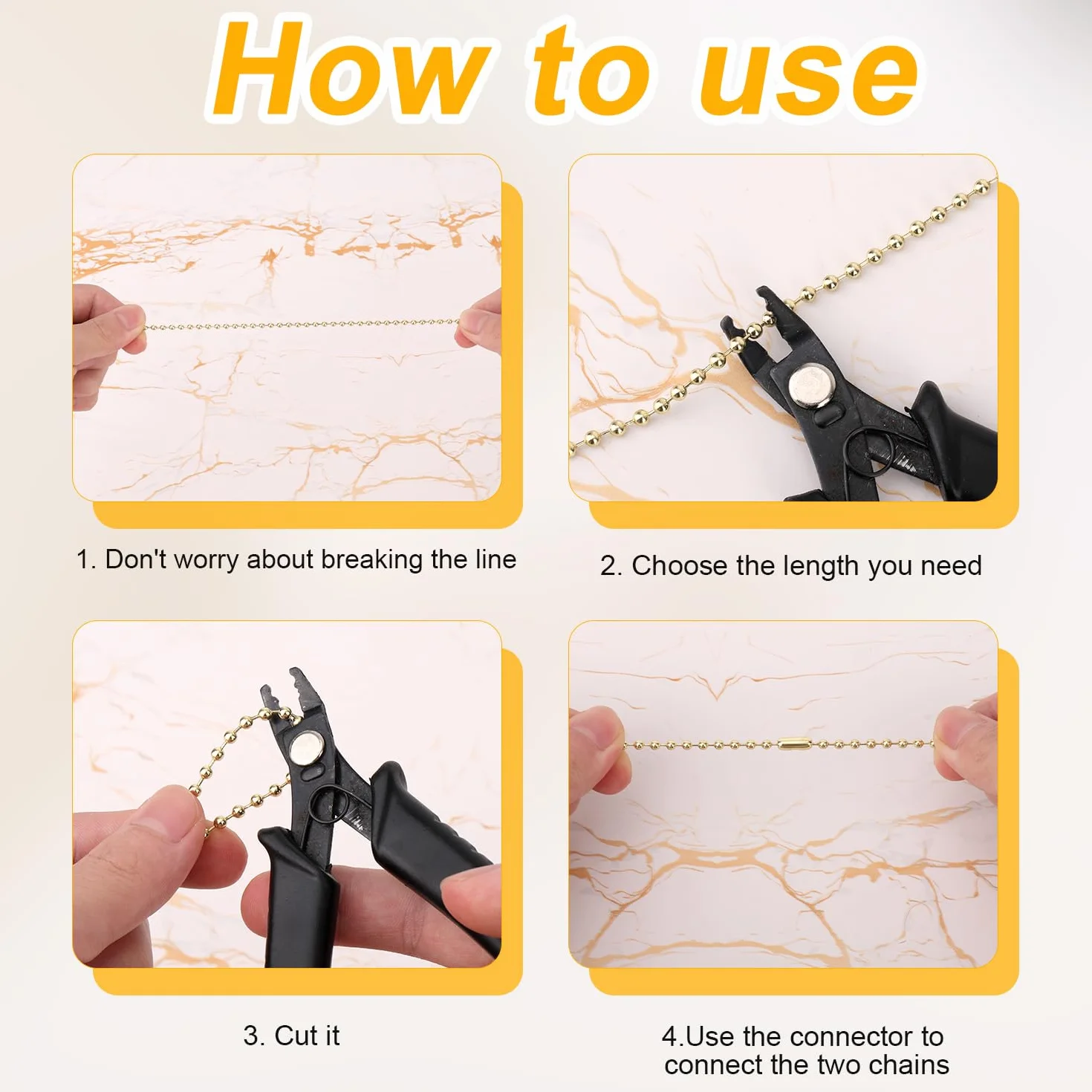 How to use

1. Don't worry about breaking the line

2. Choose the length you need

3. Cut it

4.Use the connector to connect the two chains