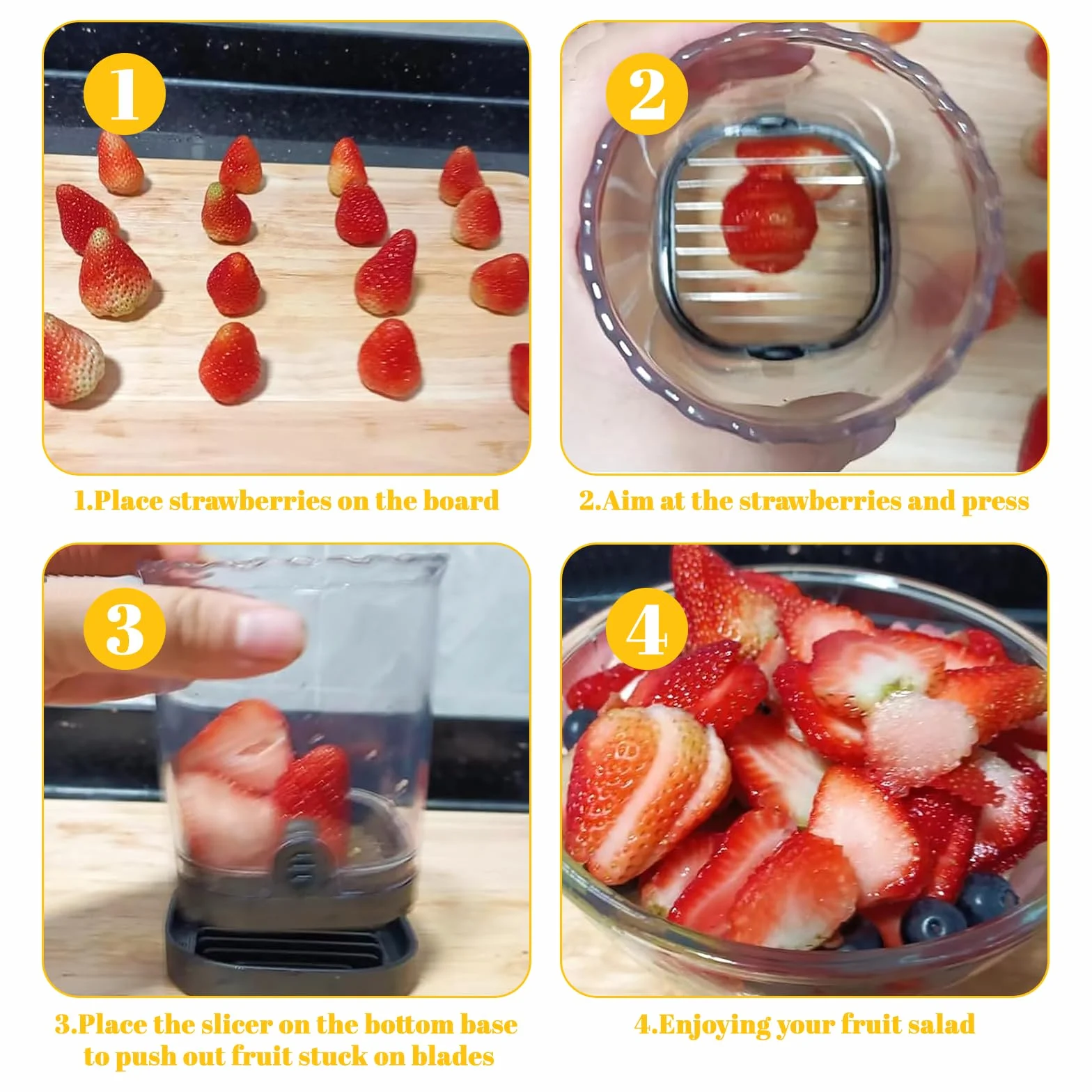 1

1.Place strawberries on the board

2

2.Aim at the strawberries and press

3

3.Place the slicer on the bottom base to push out fruit stuck on blades

4

4.Enjoying your fruit salad