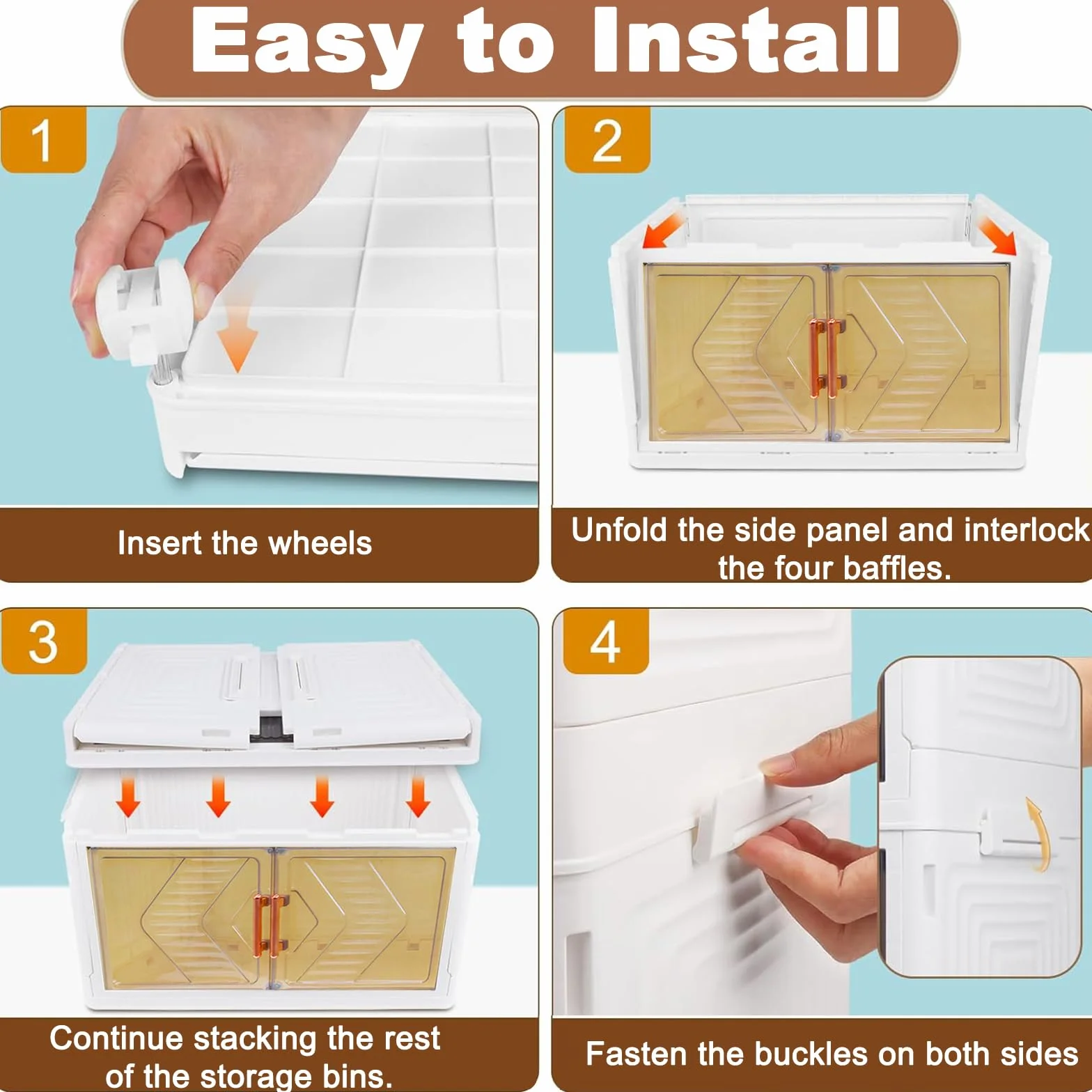 Easy to Install

1

Insert the wheels

2

Unfold the side panel and interlock the four baffles.

3

Continue stacking the rest of the storage bins.

4

Fasten the buckles on both sides