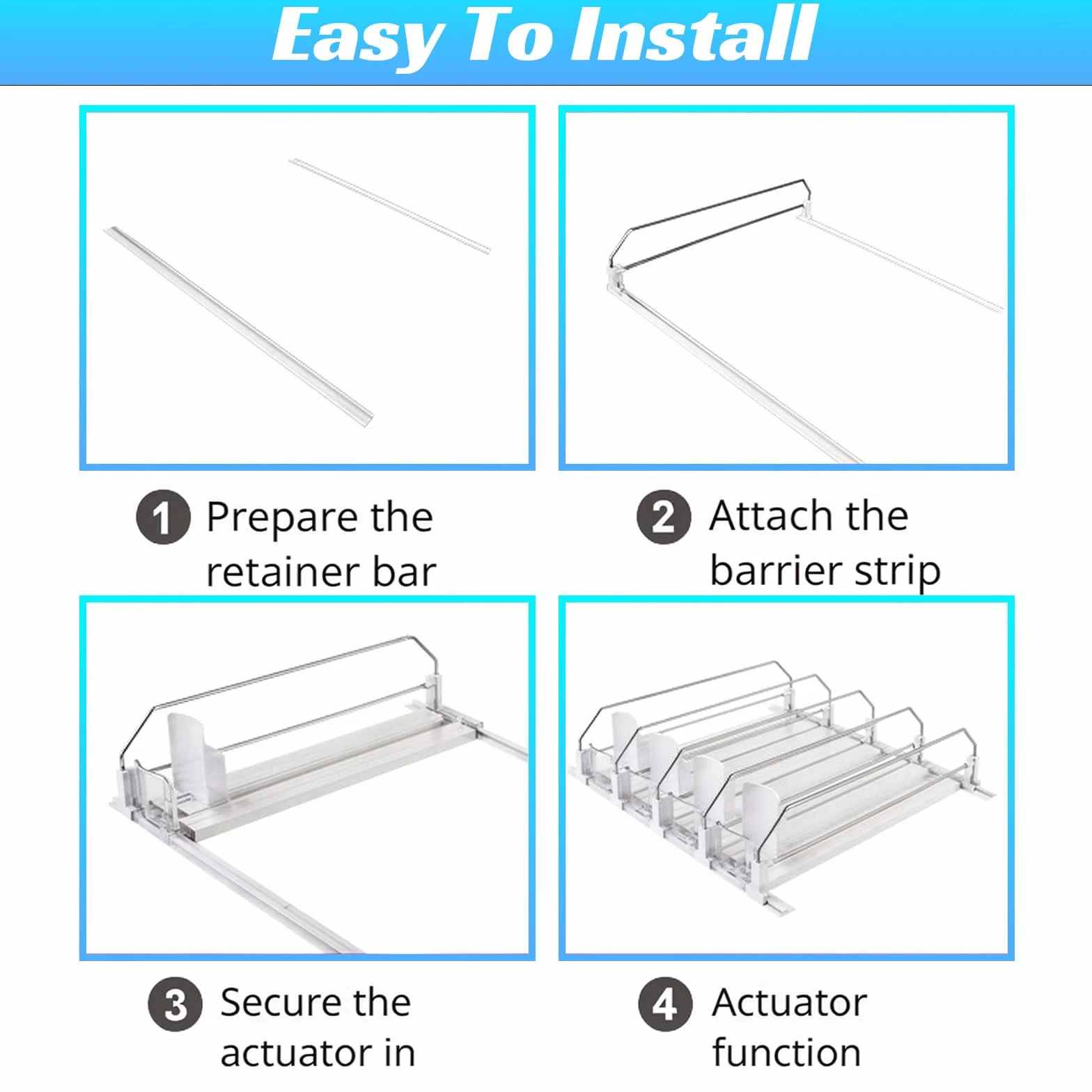 Easy To Install

1 Prepare the retainer bar

2 Attach the barrier strip

3 Secure the actuator in

4 Actuator function