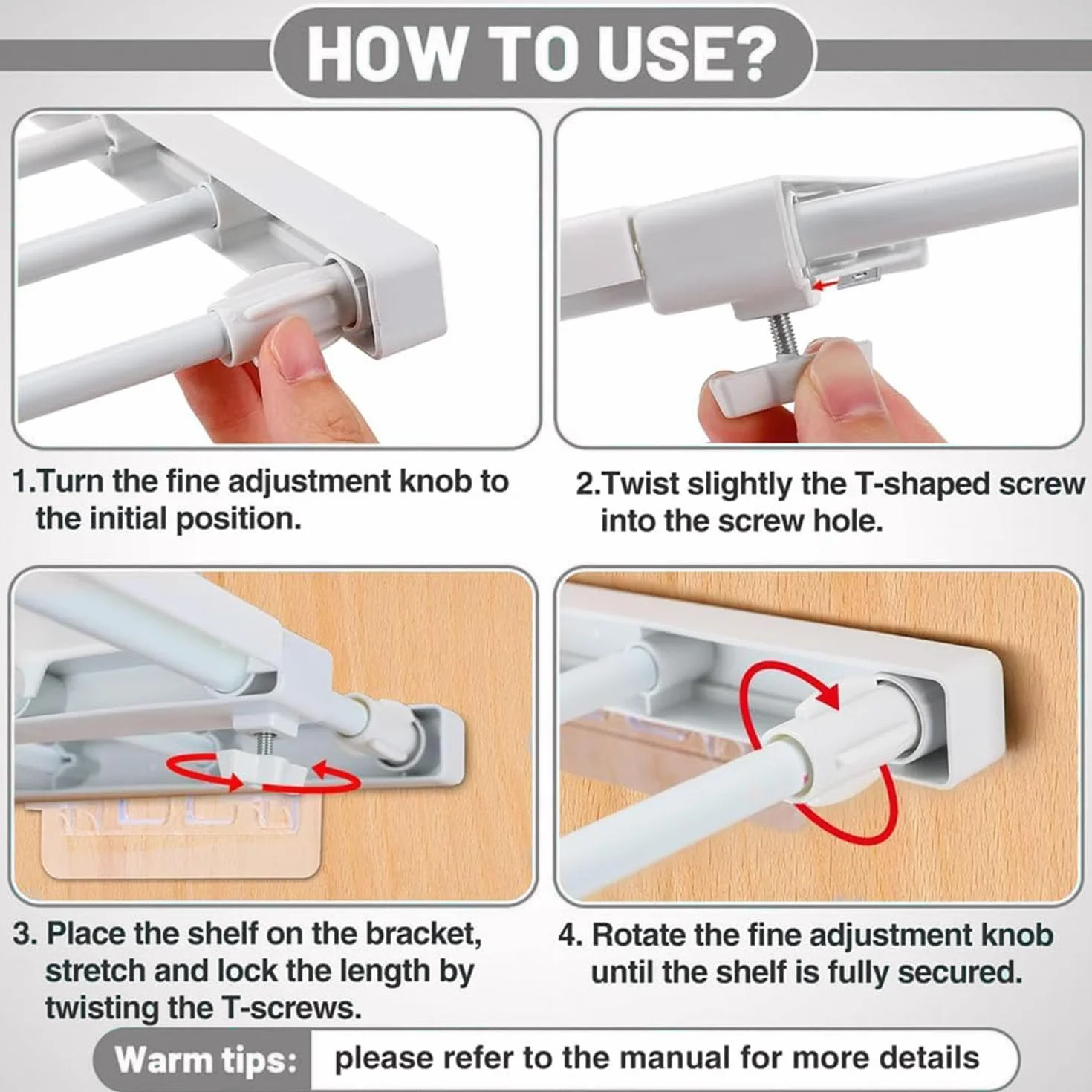 HOW TO USE?

1.Turn the fine adjustment knob to the initial position.

2.Twist slightly the T-shaped screw into the screw hole.

3. Place the shelf on the bracket, stretch and lock the length by twisting the T-screws.

4. Rotate the fine adjustment knob until the shelf is fully secured.

Warm tips: please refer to the manual for more details